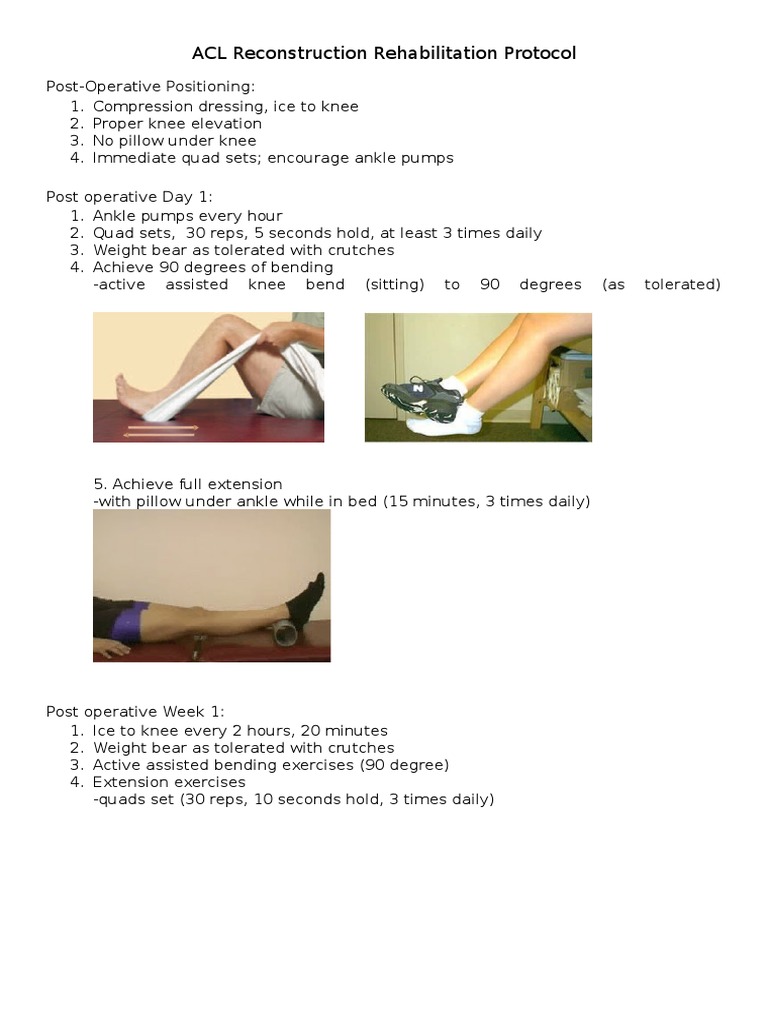 ACL Reconstruction Rehabilitation Protocol

Post-Operative Positioning:
1. Compression dressing, ice to knee
2. Proper knee elevation
3. No pillow under knee
4. Immediate quad sets; encourage ankle pumps

Post operative Day 1:
1. Ankle pumps every hour
2. Quad sets, 30 reps, 5 seconds hold, at least 3 times daily
3. Weight bear as tolerated with crutches
4. Achieve 90 degrees of bending
-active assisted knee bend (sitting) to 90 degrees (as tolerated)

5. Achieve full extension
-with pillow under ankle while in bed (15 minutes, 3 times daily)

Post operative Week 1:
1. Ice to knee every 2 hours, 20 minutes
2. Weight bear as tolerated with crutches
3. Active assisted bending exercises (90 degree)
4. Extension exercises
-quads set (30 reps, 10 seconds hold, 3 times daily)