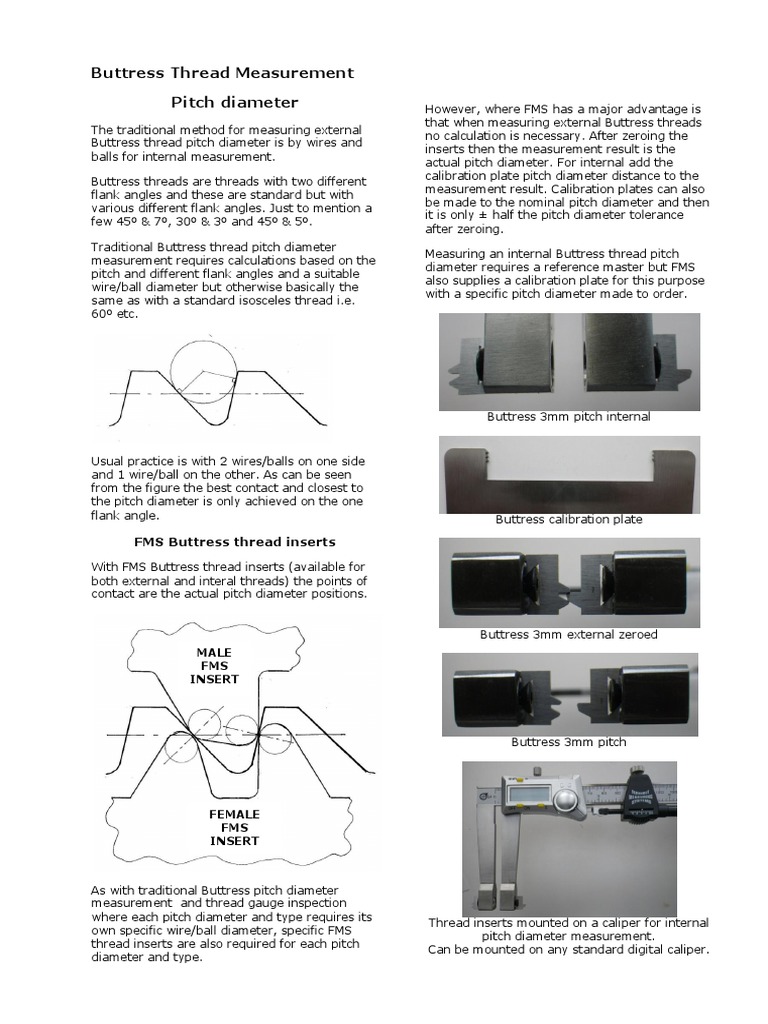 Buttress Thread Measurement

Pitch diameter

The traditional method for measuring external Buttress thread pitch diameter is by wires and balls for internal measurement.

Buttress threads are threads with two different flank angles and these are standard but with various different flank angles. Just to mention a few 45º & 7º, 30º & 3º and 45º & 5º.

Traditional Buttress thread pitch diameter measurement requires calculations based on the pitch and different flank angles and a suitable wire/ball diameter but otherwise basically the same as with a standard isosceles thread i.e. 60º etc.

Usual practice is with 2 wires/balls on one side and 1 wire/ball on the other. As can be seen from the figure the best contact and closest to the pitch diameter is only achieved on the one flank angle.

FMS Buttress thread inserts

With FMS Buttress thread inserts (available for both external and interal threads) the points of contact are the actual pitch diameter positions.

MALE FMS INSERT

FEMALE FMS INSERT

As with traditional Buttress pitch diameter measurement and thread gauge inspection where each pitch diameter and type requires its own specific wire/ball diameter, specific FMS thread inserts are also required for each pitch diameter and type.

However, where FMS has a major advantage is that when measuring external Buttress threads no calculation is necessary. After zeroing the inserts then the measurement result is the actual pitch diameter. For internal add the calibration plate pitch diameter distance to the measurement result. Calibration plates can also be made to the nominal pitch diameter and then it is only ± half the pitch diameter tolerance after zeroing.

Measuring an internal Buttress thread pitch diameter requires a reference master but FMS also supplies a calibration plate for this purpose with a specific pitch diameter made to order.

Buttress 3mm pitch internal

Buttress calibration plate

Buttress 3mm external zeroed

Buttress 3mm pitch

Thread inserts mounted on a caliper for internal pitch diameter measurement.
Can be mounted on any standard digital caliper.