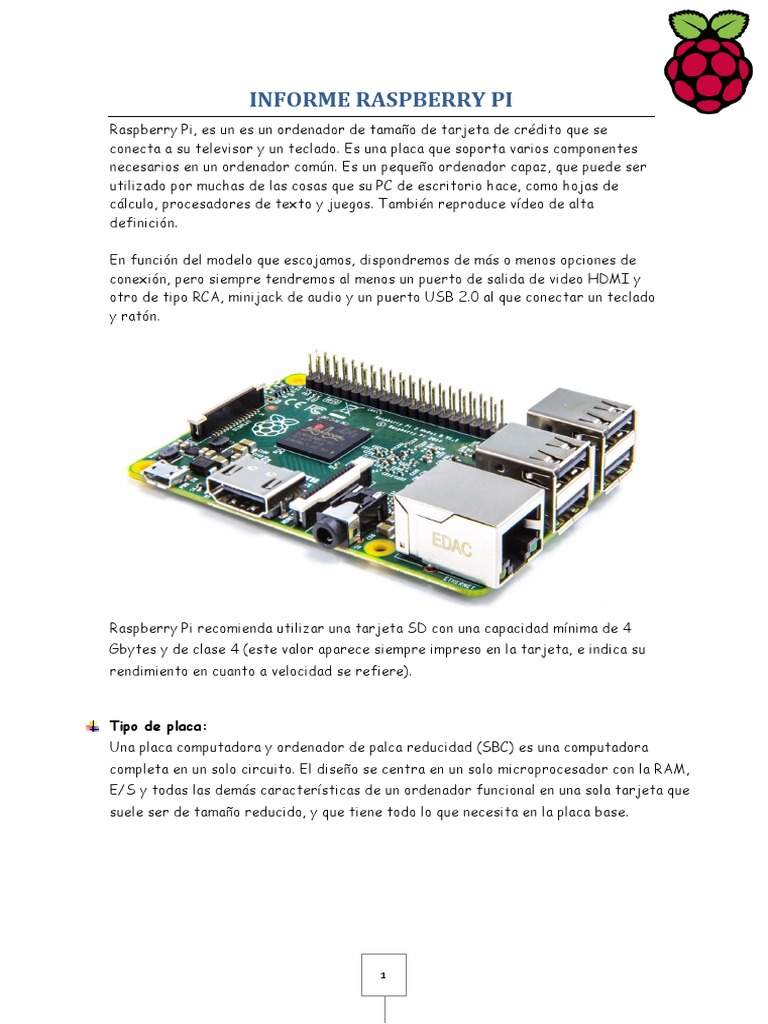 INFORME RASPBERRY PI

Raspberry Pi, es un es un ordenador de tamaño de tarjeta de crédito que se conecta a su televisor y un teclado. Es una placa que soporta varios componentes necesarios en un ordenador común. Es un pequeño ordenador capaz, que puede ser utilizado por muchas de las cosas que su PC de escritorio hace, como hojas de cálculo, procesadores de texto y juegos. También reproduce vídeo de alta definición.

En función del modelo que escojamos, dispondremos de más o menos opciones de conexión, pero siempre tendremos al menos un puerto de salida de video HDMI y otro de tipo RCA, minijack de audio y un puerto USB 2.0 al que conectar un teclado y ratón.

EDAC

Raspberry Pi recomienda utilizar una tarjeta SD con una capacidad mínima de 4 Gbytes y de clase 4 (este valor aparece siempre impreso en la tarjeta, e indica su rendimiento en cuanto a velocidad se refiere).

Tipo de placa:
Una placa computadora y ordenador de palca reducidad (SBC) es una computadora completa en un solo circuito. El diseño se centra en un solo microprocesador con la RAM, E/S y todas las demás características de un ordenador funcional en una sola tarjeta que suele ser de tamaño reducido, y que tiene todo lo que necesita en la placa base.

1