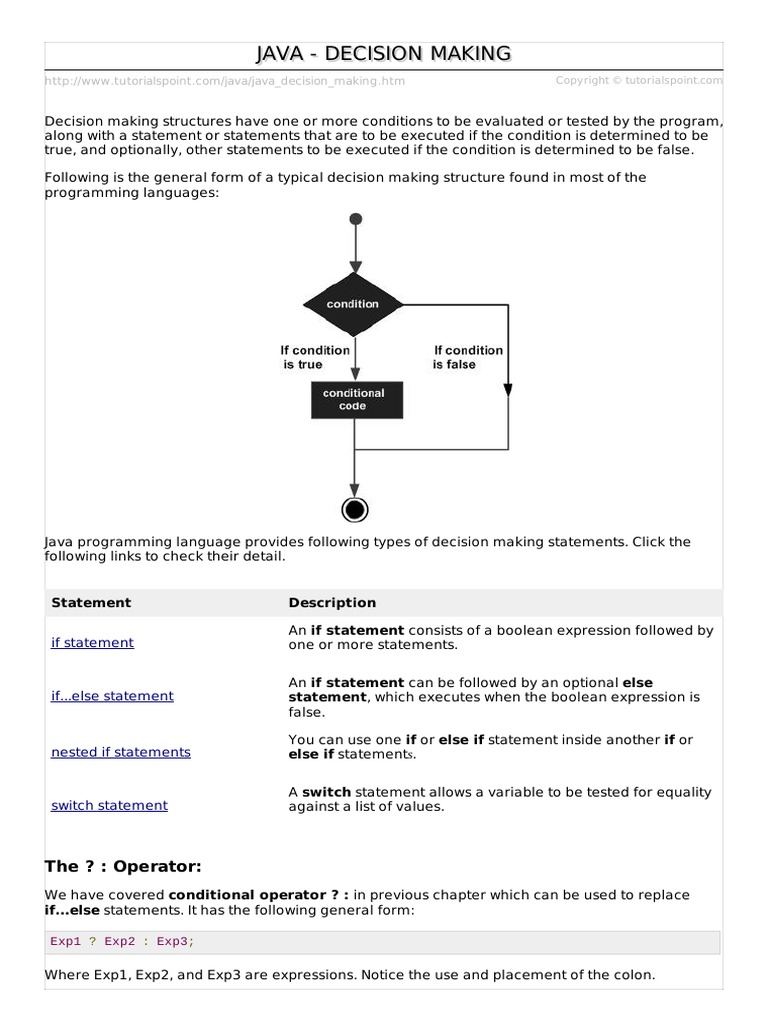 JAVA - DECISION MAKING

http://www.tutorialspoint.com/java/java_decision_making.htm Copyright © tutorialspoint.com

Decision making structures have one or more conditions to be evaluated or tested by the program, along with a statement or statements that are to be executed if the condition is determined to be true, and optionally, other statements to be executed if the condition is determined to be false.

Following is the general form of a typical decision making structure found in most of the programming languages:

condition

If condition is true

If condition is false

conditional code

Java programming language provides following types of decision making statements. Click the following links to check their detail.

| Statement | Description |
|---|---|
| if statement | An **if statement** consists of a boolean expression followed by one or more statements. |
| if...else statement | An **if statement** can be followed by an optional **else statement**, which executes when the boolean expression is false. |
| nested if statements | You can use one **if** or **else if** statement inside another **if** or **else if** statements. |
| switch statement | A **switch** statement allows a variable to be tested for equality against a list of values. |

The ? : Operator:

We have covered **conditional operator ? :** in previous chapter which can be used to replace **if...else** statements. It has the following general form:

Exp1 ? Exp2 : Exp3;

Where Exp1, Exp2, and Exp3 are expressions. Notice the use and placement of the colon.