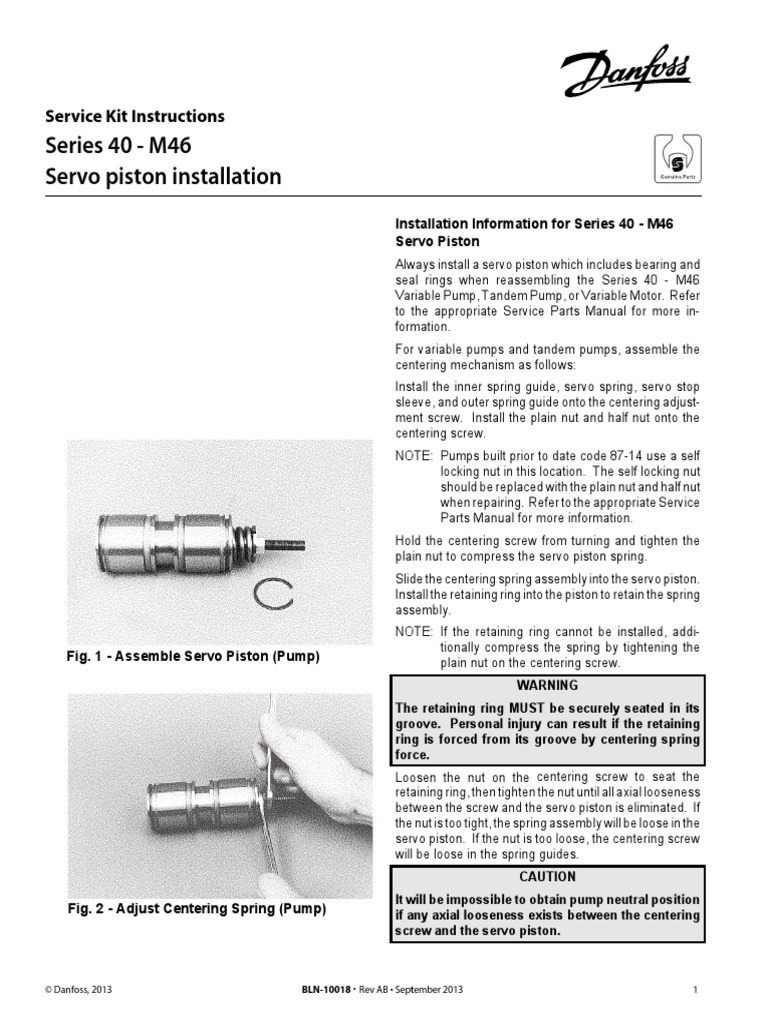 Danfoss

Service Kit Instructions
Series 40 - M46
Servo piston installation

Genuine Parts

Fig. 1 - Assemble Servo Piston (Pump)

Fig. 2 - Adjust Centering Spring (Pump)

Installation Information for Series 40 - M46 Servo Piston

Always install a servo piston which includes bearing and seal rings when reassembling the Series 40 - M46 Variable Pump, Tandem Pump, or Variable Motor. Refer to the appropriate Service Parts Manual for more information.

For variable pumps and tandem pumps, assemble the centering mechanism as follows:

Install the inner spring guide, servo spring, servo stop sleeve, and outer spring guide onto the centering adjustment screw. Install the plain nut and half nut onto the centering screw.

NOTE: Pumps built prior to date code 87-14 use a self locking nut in this location. The self locking nut should be replaced with the plain nut and half nut when repairing. Refer to the appropriate Service Parts Manual for more information.

Hold the centering screw from turning and tighten the plain nut to compress the servo piston spring.

Slide the centering spring assembly into the servo piston. Install the retaining ring into the piston to retain the spring assembly.

NOTE: If the retaining ring cannot be installed, additionally compress the spring by tightening the plain nut on the centering screw.

WARNING
The retaining ring MUST be securely seated in its groove. Personal injury can result if the retaining ring is forced from its groove by centering spring force.

Loosen the nut on the centering screw to seat the retaining ring, then tighten the nut until all axial looseness between the screw and the servo piston is eliminated. If the nut is too tight, the spring assembly will be loose in the servo piston. If the nut is too loose, the centering screw will be loose in the spring guides.

CAUTION
It will be impossible to obtain pump neutral position if any axial looseness exists between the centering screw and the servo piston.

© Danfoss, 2013 BLN-10018 • Rev AB • September 2013 1