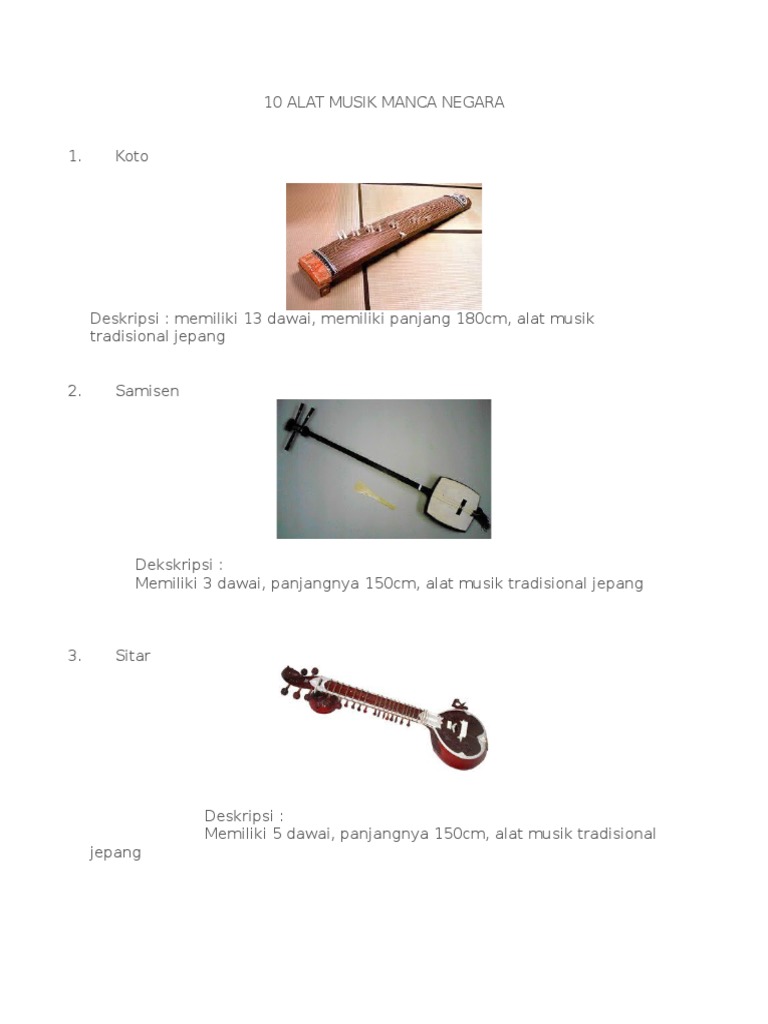 10 ALAT MUSIK MANCA NEGARA

1. Koto

Deskripsi : memiliki 13 dawai, memiliki panjang 180cm, alat musik tradisional jepang

2. Samisen

Dekskripsi :
Memiliki 3 dawai, panjangnya 150cm, alat musik tradisional jepang

3. Sitar

Deskripsi :
Memiliki 5 dawai, panjangnya 150cm, alat musik tradisional jepang