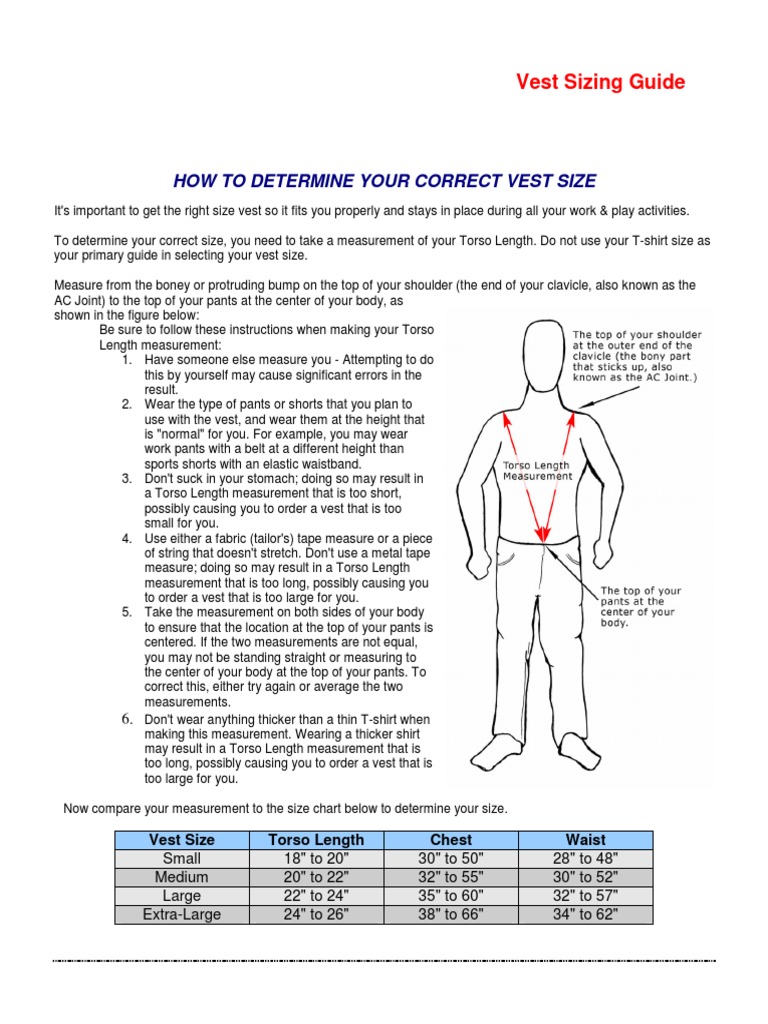 Vest Sizing Guide

HOW TO DETERMINE YOUR CORRECT VEST SIZE

It's important to get the right size vest so it fits you properly and stays in place during all your work & play activities.

To determine your correct size, you need to take a measurement of your Torso Length. Do not use your T-shirt size as your primary guide in selecting your vest size.

Measure from the boney or protruding bump on the top of your shoulder (the end of your clavicle, also known as the AC Joint) to the top of your pants at the center of your body, as shown in the figure below:

Be sure to follow these instructions when making your Torso Length measurement:

1. Have someone else measure you - Attempting to do this by yourself may cause significant errors in the result.
2. Wear the type of pants or shorts that you plan to use with the vest, and wear them at the height that is "normal" for you. For example, you may wear work pants with a belt at a different height than sports shorts with an elastic waistband.
3. Don't suck in your stomach; doing so may result in a Torso Length measurement that is too short, possibly causing you to order a vest that is too small for you.
4. Use either a fabric (tailor's) tape measure or a piece of string that doesn't stretch. Don't use a metal tape measure; doing so may result in a Torso Length measurement that is too long, possibly causing you to order a vest that is too large for you.
5. Take the measurement on both sides of your body to ensure that the location at the top of your pants is centered. If the two measurements are not equal, you may not be standing straight or measuring to the center of your body at the top of your pants. To correct this, either try again or average the two measurements.
6. Don't wear anything thicker than a thin T-shirt when making this measurement. Wearing a thicker shirt may result in a Torso Length measurement that is too long, possibly causing you to order a vest that is too large for you.

The top of your shoulder at the outer end of the clavicle (the bony part that sticks up, also known as the AC Joint.)

Torso Length Measurement

The top of your pants at the center of your body.

Now compare your measurement to the size chart below to determine your size.

| Vest Size | Torso Length | Chest | Waist |
|---|---|---|---|
| Small | 18" to 20" | 30" to 50" | 28" to 48" |
| Medium | 20" to 22" | 32" to 55" | 30" to 52" |
| Large | 22" to 24" | 35" to 60" | 32" to 57" |
| Extra-Large | 24" to 26" | 38" to 66" | 34" to 62" |