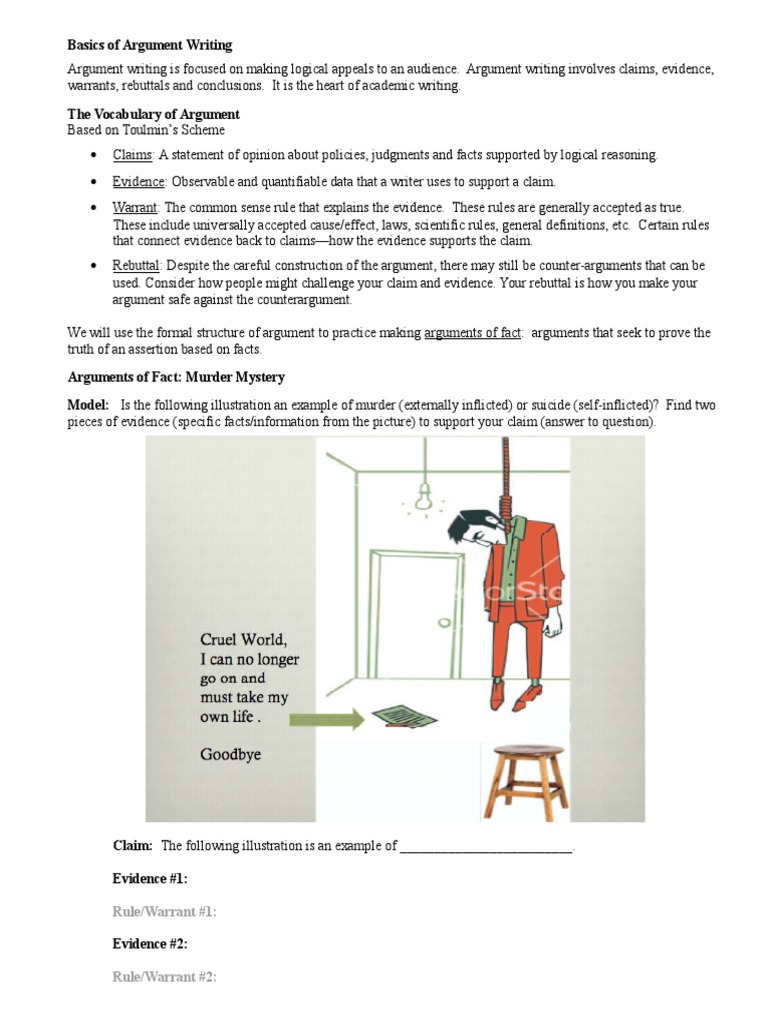 **Basics of Argument Writing**

Argument writing is focused on making logical appeals to an audience. Argument writing involves claims, evidence, warrants, rebuttals and conclusions. It is the heart of academic writing.

**The Vocabulary of Argument**
Based on Toulmin's Scheme

- Claims: A statement of opinion about policies, judgments and facts supported by logical reasoning.
- Evidence: Observable and quantifiable data that a writer uses to support a claim.
- Warrant: The common sense rule that explains the evidence. These rules are generally accepted as true. These include universally accepted cause/effect, laws, scientific rules, general definitions, etc. Certain rules that connect evidence back to claims—how the evidence supports the claim.
- Rebuttal: Despite the careful construction of the argument, there may still be counter-arguments that can be used. Consider how people might challenge your claim and evidence. Your rebuttal is how you make your argument safe against the counterargument.

We will use the formal structure of argument to practice making arguments of fact: arguments that seek to prove the truth of an assertion based on facts.

**Arguments of Fact: Murder Mystery**

**Model:** Is the following illustration an example of murder (externally inflicted) or suicide (self-inflicted)? Find two pieces of evidence (specific facts/information from the picture) to support your claim (answer to question).

Cruel World, I can no longer go on and must take my own life .

Goodbye

**Claim:** The following illustration is an example of ___________________________.

**Evidence #1:**

**Rule/Warrant #1:**

**Evidence #2:**

**Rule/Warrant #2:**