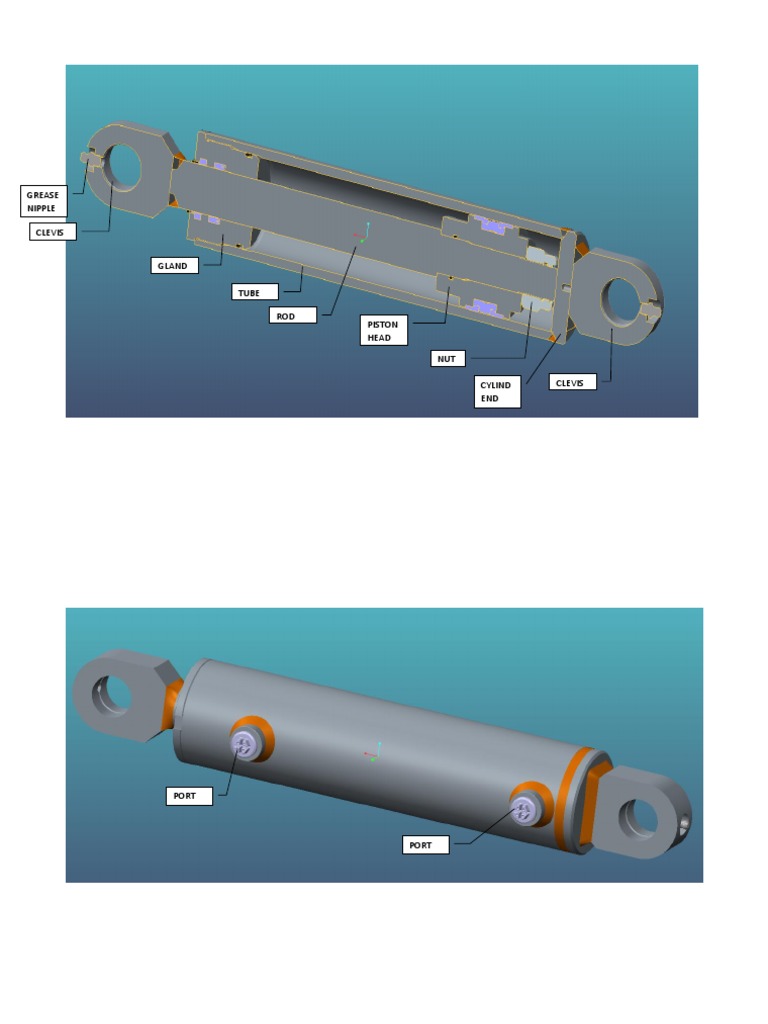 GREASE NIPPLE

CLEVIS

GLAND

TUBE

ROD

PISTON HEAD

NUT

CYLIND END

CLEVIS

PORT

PORT