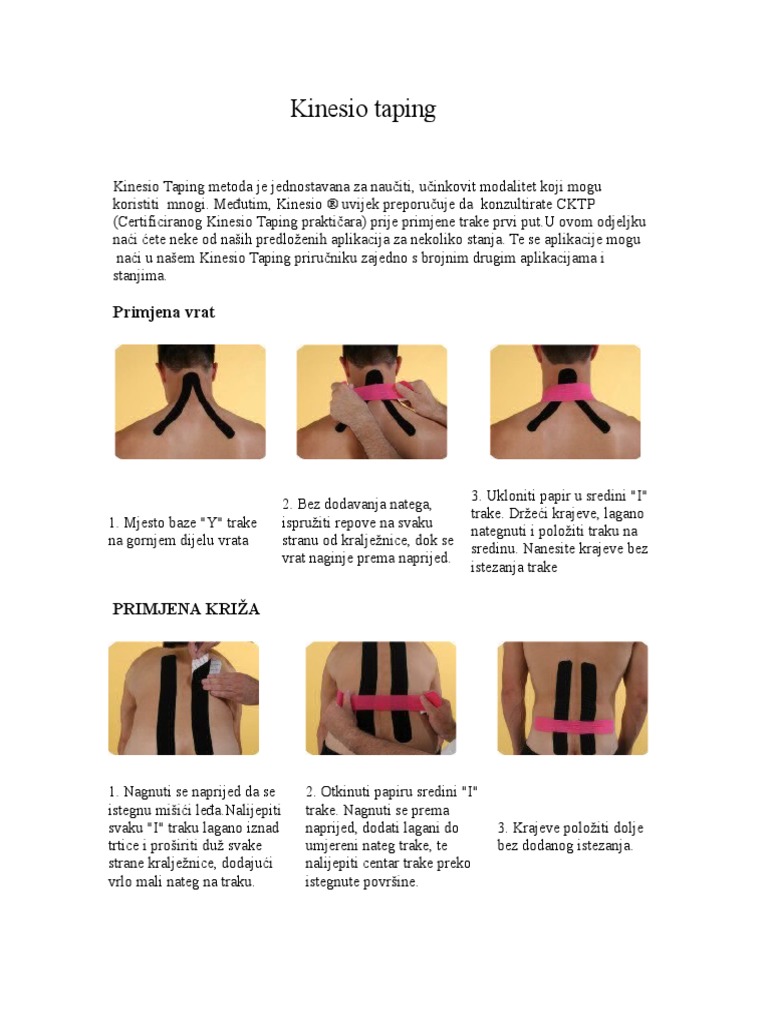 Kinesio taping

Kinesio Taping metoda je jednostavana za naučiti, učinkovit modalitet koji mogu koristiti mnogi. Međutim, Kinesio ® uvijek preporučuje da konzultirate CKTP (Certificiranog Kinesio Taping praktičara) prije primjene trake prvi put.U ovom odjeljku naći ćete neke od naših predloženih aplikacija za nekoliko stanja. Te se aplikacije mogu naći u našem Kinesio Taping priručniku zajedno s brojnim drugim aplikacijama i stanjima.

Primjena vrat

1. Mjesto baze "Y" trake na gornjem dijelu vrata

2. Bez dodavanja natega, ispružiti repove na svaku stranu od kralježnice, dok se vrat naginje prema naprijed.

3. Ukloniti papir u sredini "I" trake. Držeći krajeve, lagano nategnuti i položiti traku na sredinu. Nanesite krajeve bez istezanja trake

PRIMJENA KRIŽA

1. Nagnuti se naprijed da se istegnu mišići leđa.Nalijepiti svaku "I" traku lagano iznad trtice i proširiti duž svake strane kralježnice, dodajući vrlo mali nateg na traku.

2. Otkinuti papiru sredini "I" trake. Nagnuti se prema naprijed, dodati lagani do umjereni nateg trake, te nalijepiti centar trake preko istegnute površine.

3. Krajeve položiti dolje bez dodanog istezanja.