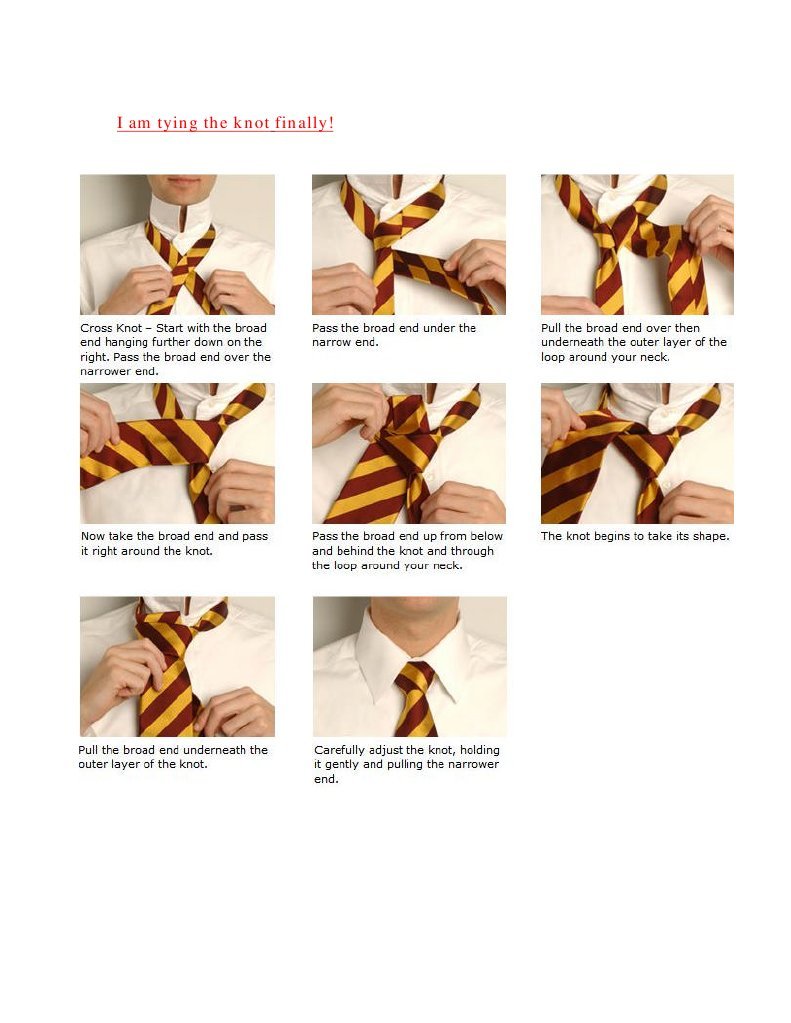 I am tying the knot finally!

Cross Knot – Start with the broad end hanging further down on the right. Pass the broad end over the narrower end.

Pass the broad end under the narrow end.

Pull the broad end over then underneath the outer layer of the loop around your neck.

Now take the broad end and pass it right around the knot.

Pass the broad end up from below and behind the knot and through the loop around your neck.

The knot begins to take its shape.

Pull the broad end underneath the outer layer of the knot.

Carefully adjust the knot, holding it gently and pulling the narrower end.