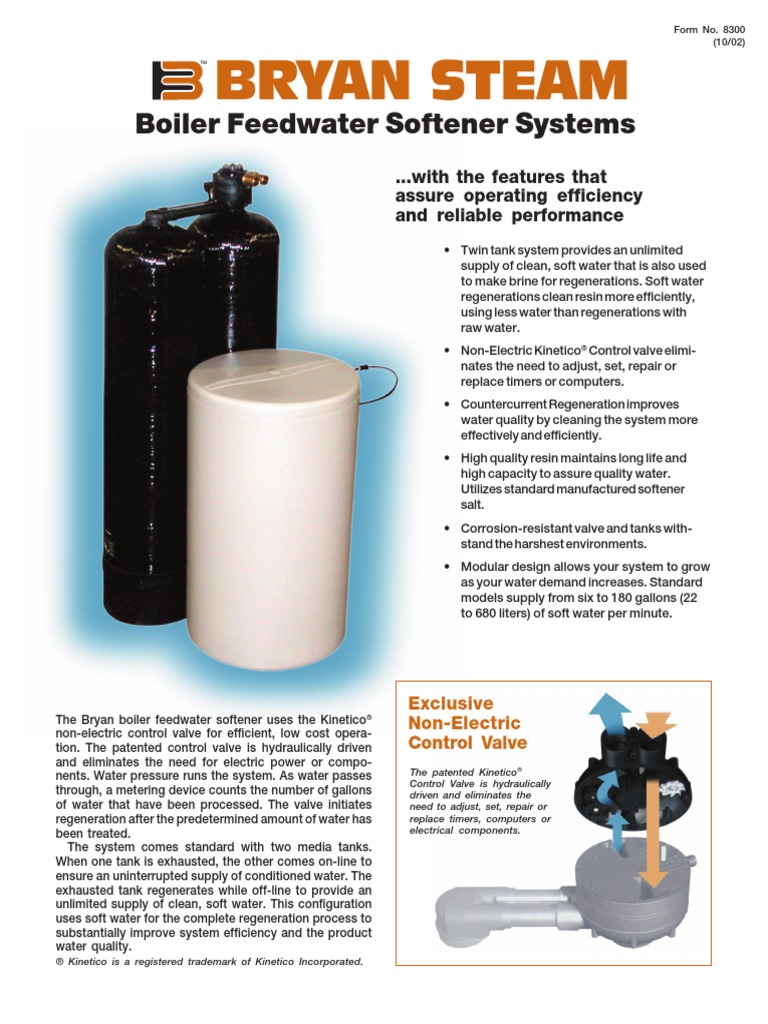 Form No. 8300
(10/02)

BRYAN STEAM

Boiler Feedwater Softener Systems

...with the features that assure operating efficiency and reliable performance

• Twin tank system provides an unlimited supply of clean, soft water that is also used to make brine for regenerations. Soft water regenerations clean resin more efficiently, using less water than regenerations with raw water.

• Non-Electric Kinetico® Control valve eliminates the need to adjust, set, repair or replace timers or computers.

• Countercurrent Regeneration improves water quality by cleaning the system more effectively and efficiently.

• High quality resin maintains long life and high capacity to assure quality water. Utilizes standard manufactured softener salt.

• Corrosion-resistant valve and tanks withstand the harshest environments.

• Modular design allows your system to grow as your water demand increases. Standard models supply from six to 180 gallons (22 to 680 liters) of soft water per minute.

The Bryan boiler feedwater softener uses the Kinetico® non-electric control valve for efficient, low cost operation. The patented control valve is hydraulically driven and eliminates the need for electric power or components. Water pressure runs the system. As water passes through, a metering device counts the number of gallons of water that have been processed. The valve initiates regeneration after the predetermined amount of water has been treated.

The system comes standard with two media tanks. When one tank is exhausted, the other comes on-line to ensure an uninterrupted supply of conditioned water. The exhausted tank regenerates while off-line to provide an unlimited supply of clean, soft water. This configuration uses soft water for the complete regeneration process to substantially improve system efficiency and the product water quality.

® Kinetico is a registered trademark of Kinetico Incorporated.

Exclusive Non-Electric Control Valve

The patented Kinetico® Control Valve is hydraulically driven and eliminates the need to adjust, set, repair or replace timers, computers or electrical components.