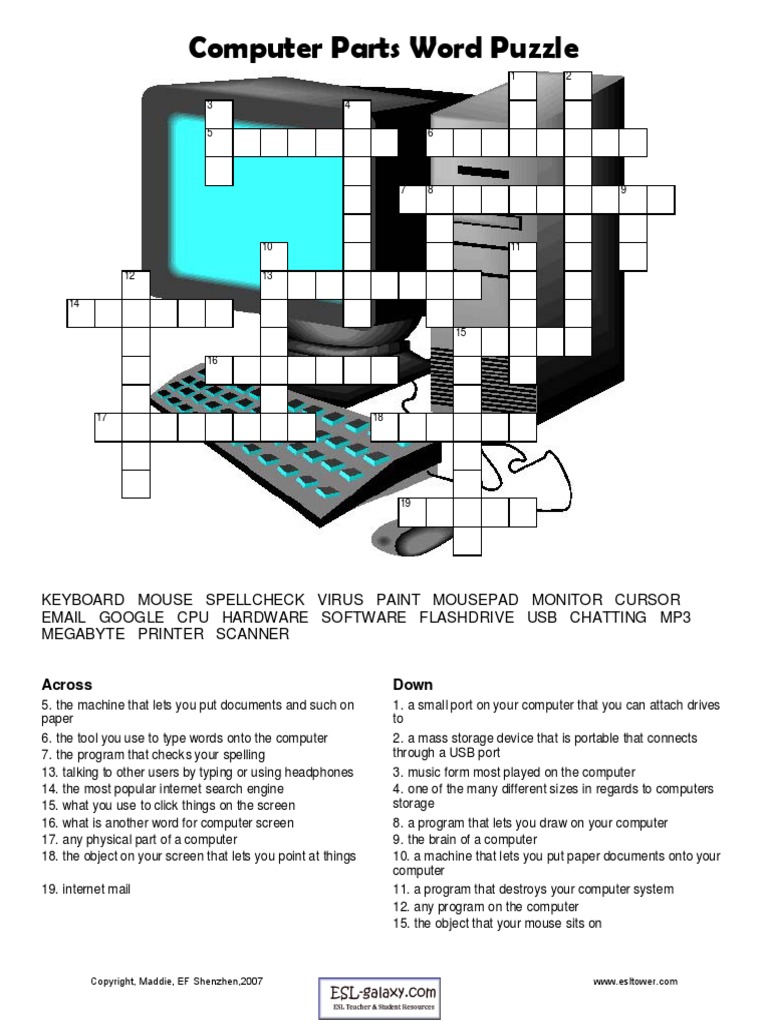 Computer Parts Word Puzzle

1 2 3 4 5 6 7 8 9 10 11 12 13 14 15 16 17 18 19

KEYBOARD MOUSE SPELLCHECK VIRUS PAINT MOUSEPAD MONITOR CURSOR EMAIL GOOGLE CPU HARDWARE SOFTWARE FLASHDRIVE USB CHATTING MP3 MEGABYTE PRINTER SCANNER

Across
5. the machine that lets you put documents and such on paper
6. the tool you use to type words onto the computer
7. the program that checks your spelling
13. talking to other users by typing or using headphones
14. the most popular internet search engine
15. what you use to click things on the screen
16. what is another word for computer screen
17. any physical part of a computer
18. the object on your screen that lets you point at things
19. internet mail

Down
1. a small port on your computer that you can attach drives to
2. a mass storage device that is portable that connects through a USB port
3. music form most played on the computer
4. one of the many different sizes in regards to computers storage
8. a program that lets you draw on your computer
9. the brain of a computer
10. a machine that lets you put paper documents onto your computer
11. a program that destroys your computer system
12. any program on the computer
15. the object that your mouse sits on

Copyright, Maddie, EF Shenzhen,2007
ESL-galaxy.com
ESL Teacher & Student Resources
www.esltower.com