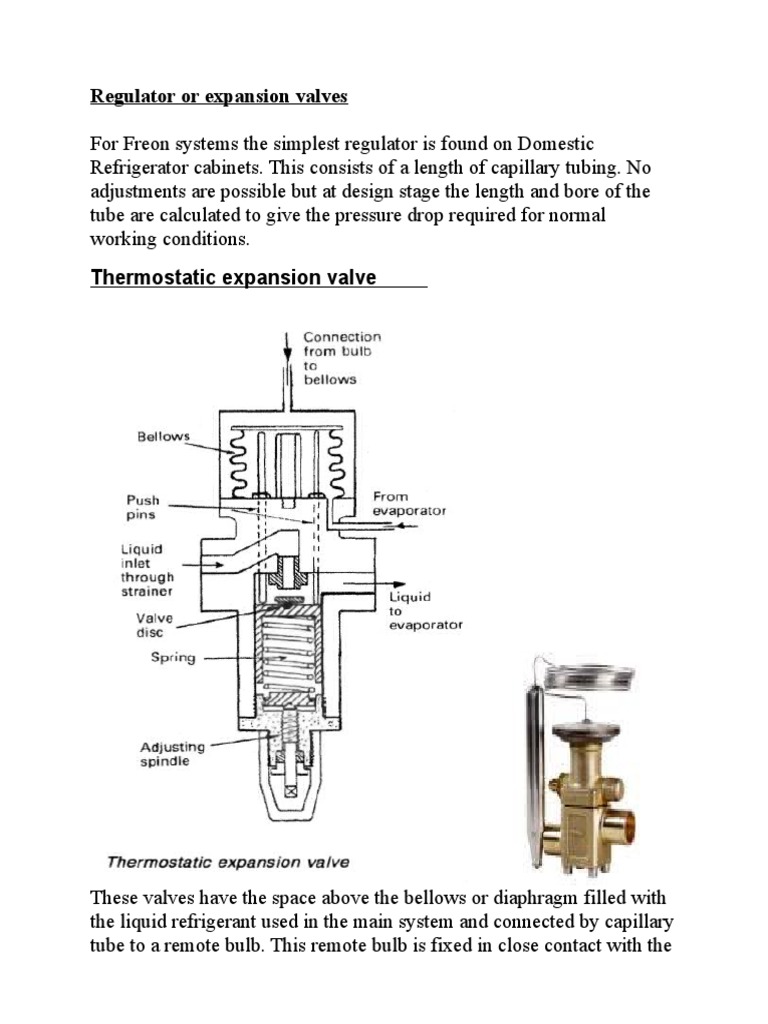 Regulator or expansion valves

For Freon systems the simplest regulator is found on Domestic Refrigerator cabinets. This consists of a length of capillary tubing. No adjustments are possible but at design stage the length and bore of the tube are calculated to give the pressure drop required for normal working conditions.

Thermostatic expansion valve

Connection from bulb to bellows

Bellows

Push pins

From evaporator

Liquid inlet through strainer

Liquid to evaporator

Valve disc

Spring

Adjusting spindle

Thermostatic expansion valve

These valves have the space above the bellows or diaphragm filled with the liquid refrigerant used in the main system and connected by capillary tube to a remote bulb. This remote bulb is fixed in close contact with the