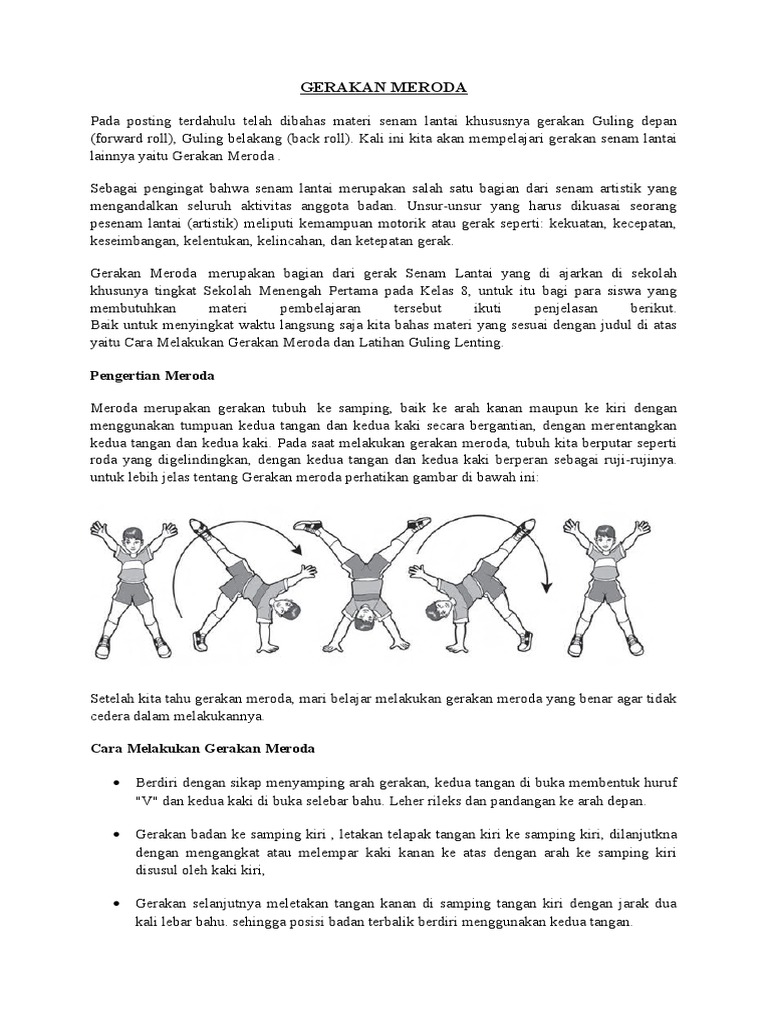 GERAKAN MERODA

Pada posting terdahulu telah dibahas materi senam lantai khususnya gerakan Guling depan (forward roll), Guling belakang (back roll). Kali ini kita akan mempelajari gerakan senam lantai lainnya yaitu Gerakan Meroda .

Sebagai pengingat bahwa senam lantai merupakan salah satu bagian dari senam artistik yang mengandalkan seluruh aktivitas anggota badan. Unsur-unsur yang harus dikuasai seorang pesenam lantai (artistik) meliputi kemampuan motorik atau gerak seperti: kekuatan, kecepatan, keseimbangan, kelentukan, kelincahan, dan ketepatan gerak.

Gerakan Meroda merupakan bagian dari gerak Senam Lantai yang di ajarkan di sekolah khusunya tingkat Sekolah Menengah Pertama pada Kelas 8, untuk itu bagi para siswa yang membutuhkan materi pembelajaran tersebut ikuti penjelasan berikut.
Baik untuk menyingkat waktu langsung saja kita bahas materi yang sesuai dengan judul di atas yaitu Cara Melakukan Gerakan Meroda dan Latihan Guling Lenting.

Pengertian Meroda

Meroda merupakan gerakan tubuh ke samping, baik ke arah kanan maupun ke kiri dengan menggunakan tumpuan kedua tangan dan kedua kaki secara bergantian, dengan merentangkan kedua tangan dan kedua kaki. Pada saat melakukan gerakan meroda, tubuh kita berputar seperti roda yang digelindingkan, dengan kedua tangan dan kedua kaki berperan sebagai ruji-rujinya. untuk lebih jelas tentang Gerakan meroda perhatikan gambar di bawah ini:

Setelah kita tahu gerakan meroda, mari belajar melakukan gerakan meroda yang benar agar tidak cedera dalam melakukannya.

Cara Melakukan Gerakan Meroda

• Berdiri dengan sikap menyamping arah gerakan, kedua tangan di buka membentuk huruf "V" dan kedua kaki di buka selebar bahu. Leher rileks dan pandangan ke arah depan.

• Gerakan badan ke samping kiri , letakan telapak tangan kiri ke samping kiri, dilanjutkna dengan mengangkat atau melempar kaki kanan ke atas dengan arah ke samping kiri disusul oleh kaki kiri,

• Gerakan selanjutnya meletakan tangan kanan di samping tangan kiri dengan jarak dua kali lebar bahu. sehingga posisi badan terbalik berdiri menggunakan kedua tangan.