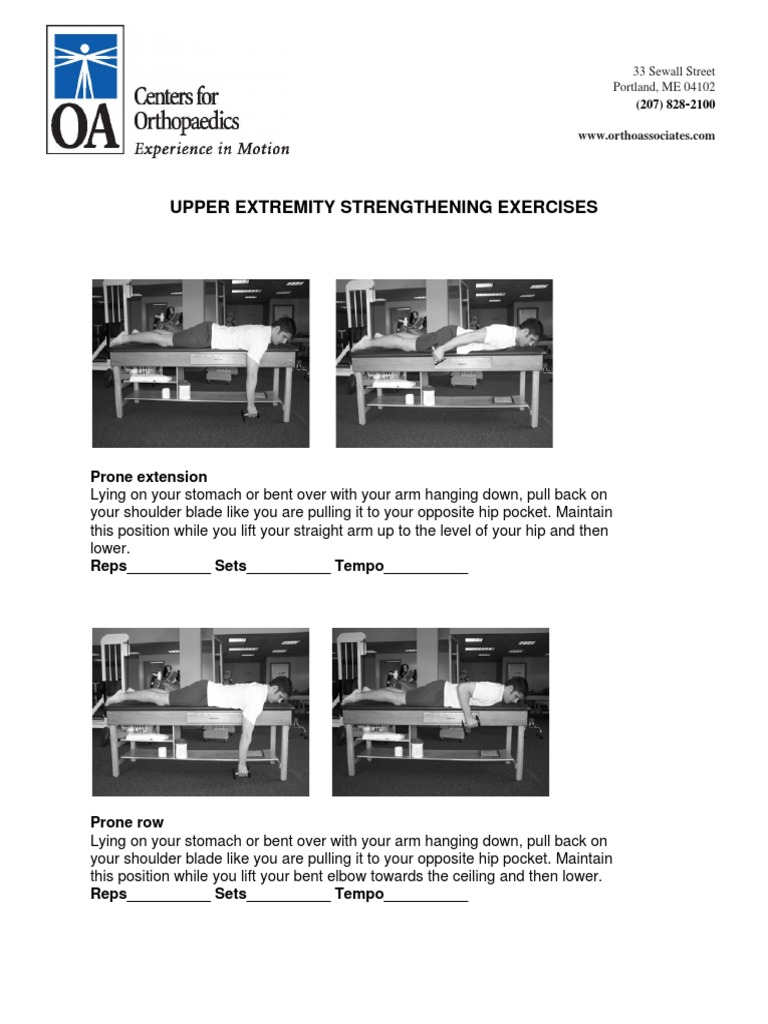 OA Centers for Orthopaedics
Experience in Motion

33 Sewall Street
Portland, ME 04102
(207) 828-2100

www.orthoassociates.com

UPPER EXTREMITY STRENGTHENING EXERCISES

Prone extension
Lying on your stomach or bent over with your arm hanging down, pull back on your shoulder blade like you are pulling it to your opposite hip pocket. Maintain this position while you lift your straight arm up to the level of your hip and then lower.
Reps__________ Sets__________ Tempo__________

Prone row
Lying on your stomach or bent over with your arm hanging down, pull back on your shoulder blade like you are pulling it to your opposite hip pocket. Maintain this position while you lift your bent elbow towards the ceiling and then lower.
Reps__________ Sets__________ Tempo__________