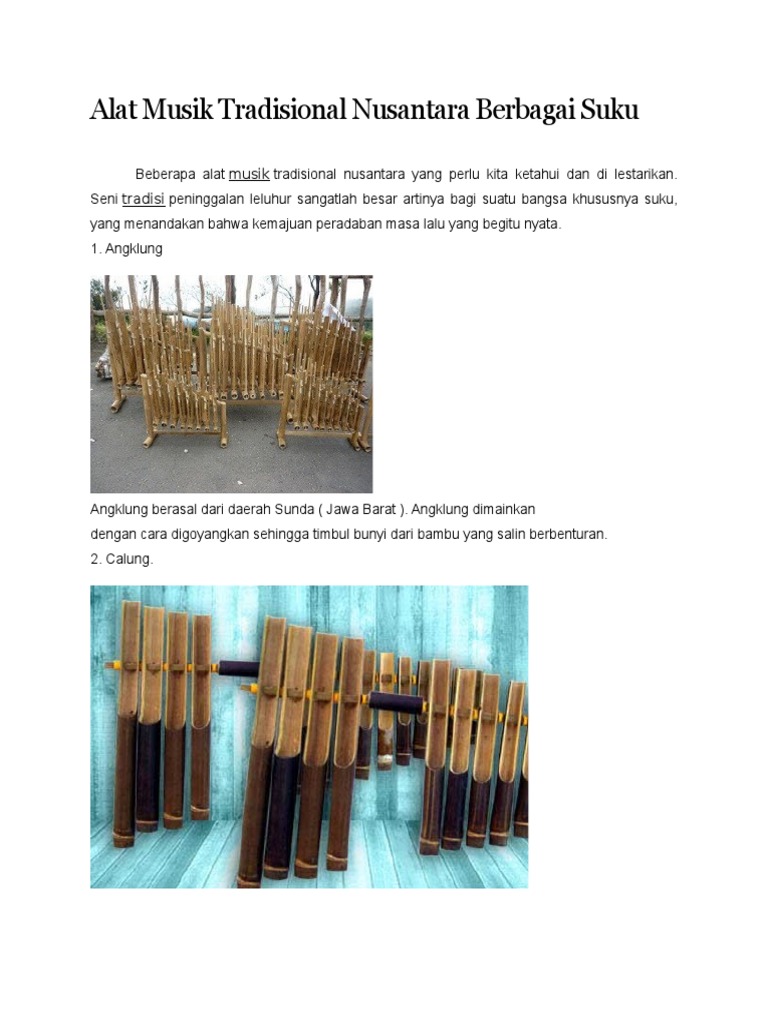 Alat Musik Tradisional Nusantara Berbagai Suku

Beberapa alat musik tradisional nusantara yang perlu kita ketahui dan di lestarikan. Seni tradisi peninggalan leluhur sangatlah besar artinya bagi suatu bangsa khususnya suku, yang menandakan bahwa kemajuan peradaban masa lalu yang begitu nyata.

1. Angklung

Angklung berasal dari daerah Sunda ( Jawa Barat ). Angklung dimainkan dengan cara digoyangkan sehingga timbul bunyi dari bambu yang salin berbenturan.

2. Calung.