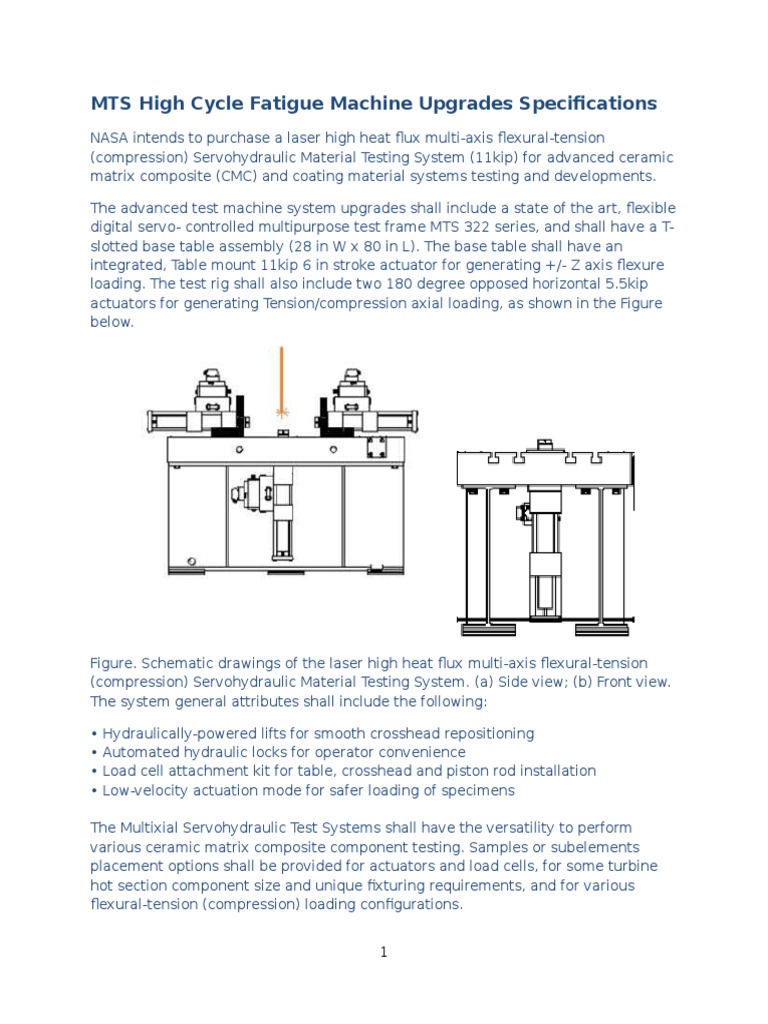 MTS High Cycle Fatigue Machine Upgrades Specifications

NASA intends to purchase a laser high heat flux multi-axis flexural-tension (compression) Servohydraulic Material Testing System (11kip) for advanced ceramic matrix composite (CMC) and coating material systems testing and developments.

The advanced test machine system upgrades shall include a state of the art, flexible digital servo- controlled multipurpose test frame MTS 322 series, and shall have a T-slotted base table assembly (28 in W x 80 in L). The base table shall have an integrated, Table mount 11kip 6 in stroke actuator for generating +/- Z axis flexure loading. The test rig shall also include two 180 degree opposed horizontal 5.5kip actuators for generating Tension/compression axial loading, as shown in the Figure below.

Figure. Schematic drawings of the laser high heat flux multi-axis flexural-tension (compression) Servohydraulic Material Testing System. (a) Side view; (b) Front view. The system general attributes shall include the following:

• Hydraulically-powered lifts for smooth crosshead repositioning
• Automated hydraulic locks for operator convenience
• Load cell attachment kit for table, crosshead and piston rod installation
• Low-velocity actuation mode for safer loading of specimens

The Multixial Servohydraulic Test Systems shall have the versatility to perform various ceramic matrix composite component testing. Samples or subelements placement options shall be provided for actuators and load cells, for some turbine hot section component size and unique fixturing requirements, and for various flexural-tension (compression) loading configurations.

1