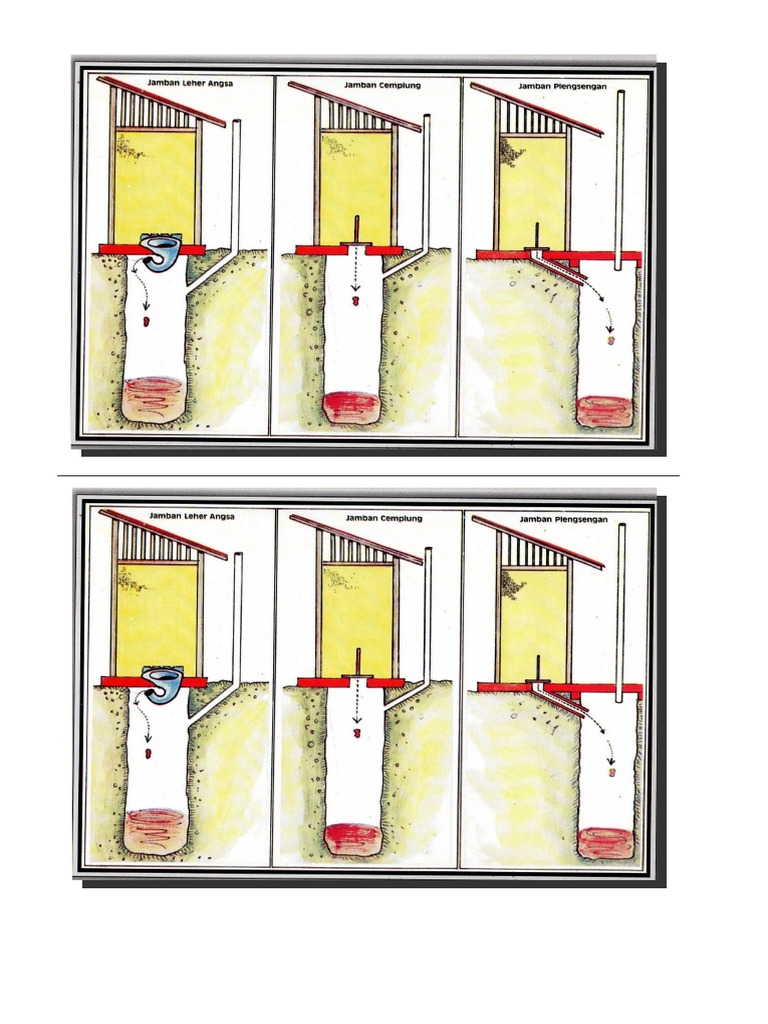 Jamban Leher Angsa
Jamban Cemplung
Jamban Plengsengan

Jamban Leher Angsa
Jamban Cemplung
Jamban Plengsengan