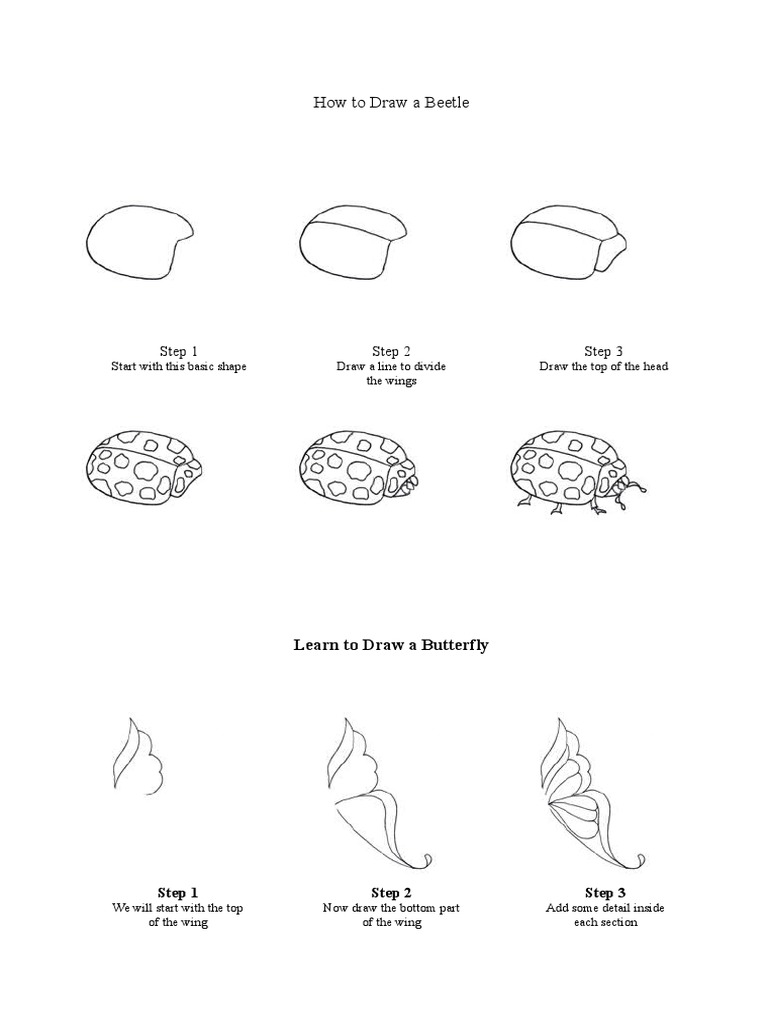 How to Draw a Beetle

Step 1
Start with this basic shape

Step 2
Draw a line to divide the wings

Step 3
Draw the top of the head

Learn to Draw a Butterfly

Step 1
We will start with the top of the wing

Step 2
Now draw the bottom part of the wing

Step 3
Add some detail inside each section