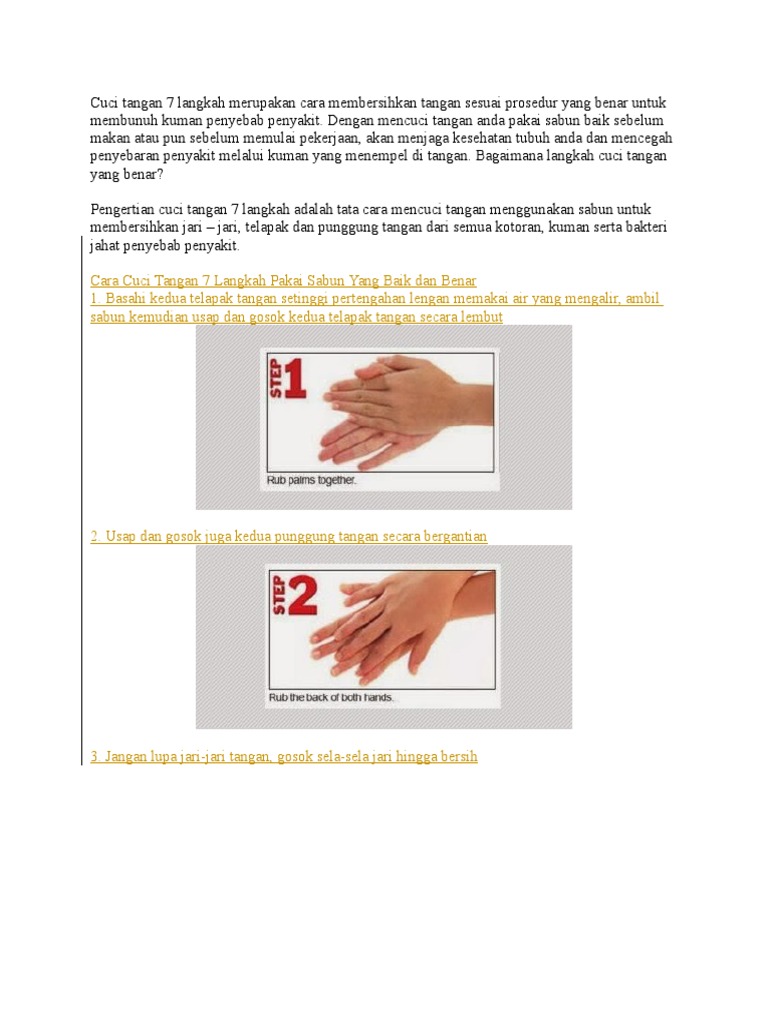 Cuci tangan 7 langkah merupakan cara membersihkan tangan sesuai prosedur yang benar untuk membunuh kuman penyebab penyakit. Dengan mencuci tangan anda pakai sabun baik sebelum makan atau pun sebelum memulai pekerjaan, akan menjaga kesehatan tubuh anda dan mencegah penyebaran penyakit melalui kuman yang menempel di tangan. Bagaimana langkah cuci tangan yang benar?

Pengertian cuci tangan 7 langkah adalah tata cara mencuci tangan menggunakan sabun untuk membersihkan jari – jari, telapak dan punggung tangan dari semua kotoran, kuman serta bakteri jahat penyebab penyakit.

Cara Cuci Tangan 7 Langkah Pakai Sabun Yang Baik dan Benar
1. Basahi kedua telapak tangan setinggi pertengahan lengan memakai air yang mengalir, ambil sabun kemudian usap dan gosok kedua telapak tangan secara lembut

STEP 1
Rub palms together.

2. Usap dan gosok juga kedua punggung tangan secara bergantian

STEP 2
Rub the back of both hands.

3. Jangan lupa jari-jari tangan, gosok sela-sela jari hingga bersih