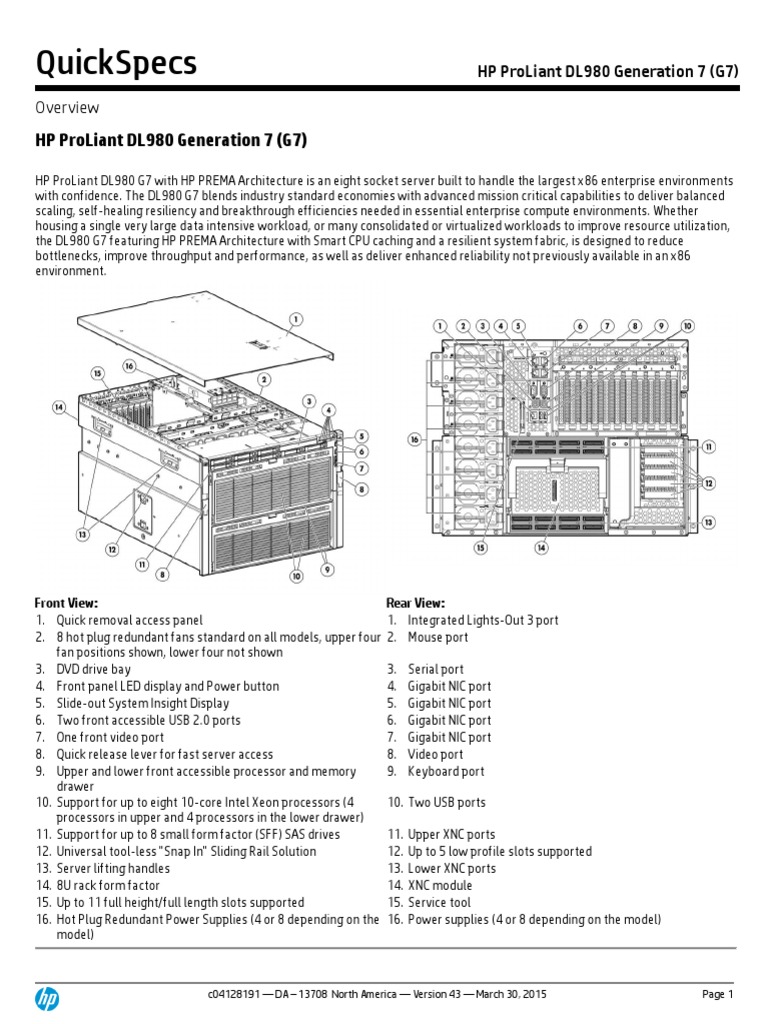 QuickSpecs

HP ProLiant DL980 Generation 7 (G7)

Overview

HP ProLiant DL980 Generation 7 (G7)

HP ProLiant DL980 G7 with HP PREMA Architecture is an eight socket server built to handle the largest x86 enterprise environments with confidence. The DL980 G7 blends industry standard economies with advanced mission critical capabilities to deliver balanced scaling, self-healing resiliency and breakthrough efficiencies needed in essential enterprise compute environments. Whether housing a single very large data intensive workload, or many consolidated or virtualized workloads to improve resource utilization, the DL980 G7 featuring HP PREMA Architecture with Smart CPU caching and a resilient system fabric, is designed to reduce bottlenecks, improve throughput and performance, as well as deliver enhanced reliability not previously available in an x86 environment.

1 2 3 4 5 6 7 8 9 10 11 12 13 14 15 16

1 2 3 4 5 6 7 8 9 10 11 12 13 14 15 16

Front View:
1. Quick removal access panel
2. 8 hot plug redundant fans standard on all models, upper four fan positions shown, lower four not shown
3. DVD drive bay
4. Front panel LED display and Power button
5. Slide-out System Insight Display
6. Two front accessible USB 2.0 ports
7. One front video port
8. Quick release lever for fast server access
9. Upper and lower front accessible processor and memory drawer
10. Support for up to eight 10-core Intel Xeon processors (4 processors in upper and 4 processors in the lower drawer)
11. Support for up to 8 small form factor (SFF) SAS drives
12. Universal tool-less "Snap In" Sliding Rail Solution
13. Server lifting handles
14. 8U rack form factor
15. Up to 11 full height/full length slots supported
16. Hot Plug Redundant Power Supplies (4 or 8 depending on the model)

Rear View:
1. Integrated Lights-Out 3 port
2. Mouse port
3. Serial port
4. Gigabit NIC port
5. Gigabit NIC port
6. Gigabit NIC port
7. Gigabit NIC port
8. Video port
9. Keyboard port
10. Two USB ports
11. Upper XNC ports
12. Up to 5 low profile slots supported
13. Lower XNC ports
14. XNC module
15. Service tool
16. Power supplies (4 or 8 depending on the model)

c04128191 — DA – 13708 North America — Version 43 — March 30, 2015

Page 1