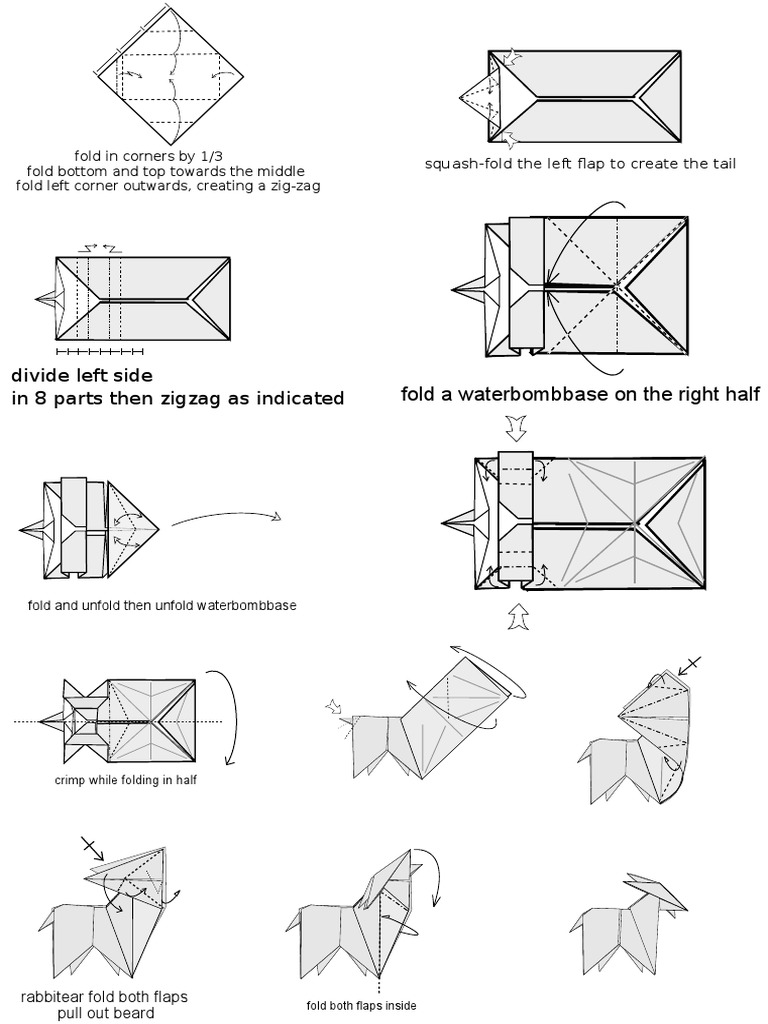 fold in corners by 1/3
fold bottom and top towards the middle
fold left corner outwards, creating a zig-zag

squash-fold the left flap to create the tail

divide left side
in 8 parts then zigzag as indicated

fold a waterbombbase on the right half

fold and unfold then unfold waterbombbase

crimp while folding in half

rabbitear fold both flaps
pull out beard

fold both flaps inside