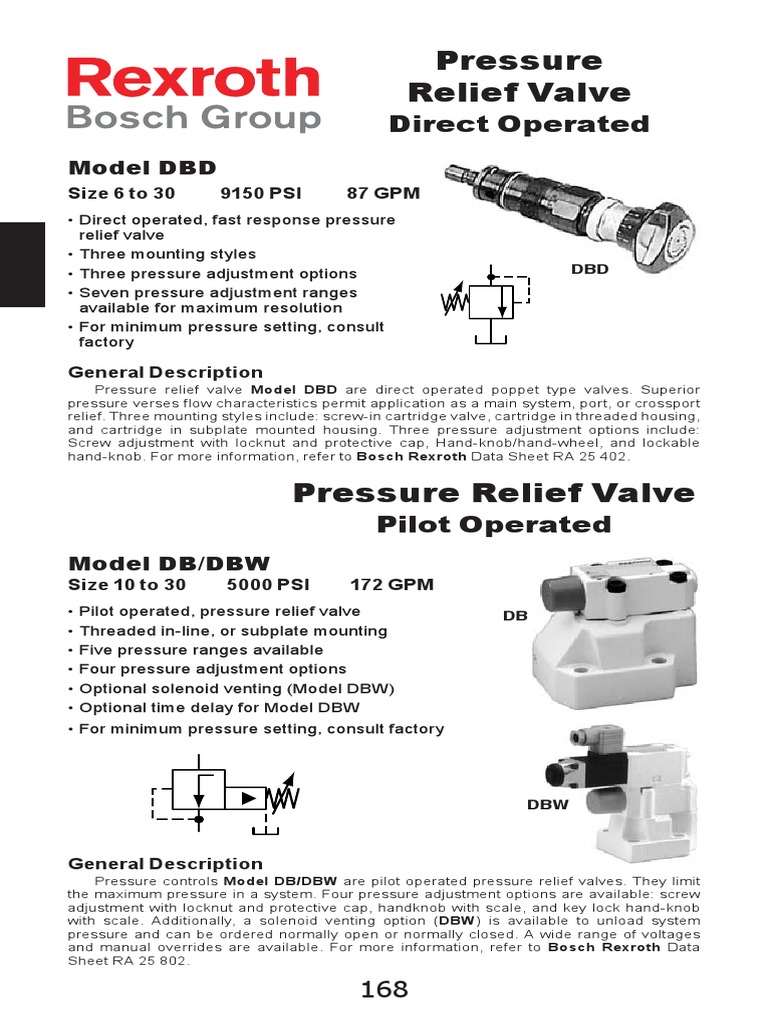 Rexroth
Bosch Group

Pressure Relief Valve
Direct Operated

Model DBD
Size 6 to 30 9150 PSI 87 GPM

• Direct operated, fast response pressure relief valve
• Three mounting styles
• Three pressure adjustment options
• Seven pressure adjustment ranges available for maximum resolution
• For minimum pressure setting, consult factory

DBD

General Description
Pressure relief valve **Model DBD** are direct operated poppet type valves. Superior pressure verses flow characteristics permit application as a main system, port, or crossport relief. Three mounting styles include: screw-in cartridge valve, cartridge in threaded housing, and cartridge in subplate mounted housing. Three pressure adjustment options include: Screw adjustment with locknut and protective cap, Hand-knob/hand-wheel, and lockable hand-knob. For more information, refer to **Bosch Rexroth** Data Sheet RA 25 402.

Pressure Relief Valve
Pilot Operated

Model DB/DBW
Size 10 to 30 5000 PSI 172 GPM

• Pilot operated, pressure relief valve
• Threaded in-line, or subplate mounting
• Five pressure ranges available
• Four pressure adjustment options
• Optional solenoid venting (Model DBW)
• Optional time delay for Model DBW
• For minimum pressure setting, consult factory

DB

DBW

General Description
Pressure controls **Model DB/DBW** are pilot operated pressure relief valves. They limit the maximum pressure in a system. Four pressure adjustment options are available: screw adjustment with locknut and protective cap, handknob with scale, and key lock hand-knob with scale. Additionally, a solenoid venting option (**DBW**) is available to unload system pressure and can be ordered normally open or normally closed. A wide range of voltages and manual overrides are available. For more information, refer to **Bosch Rexroth** Data Sheet RA 25 802.

168