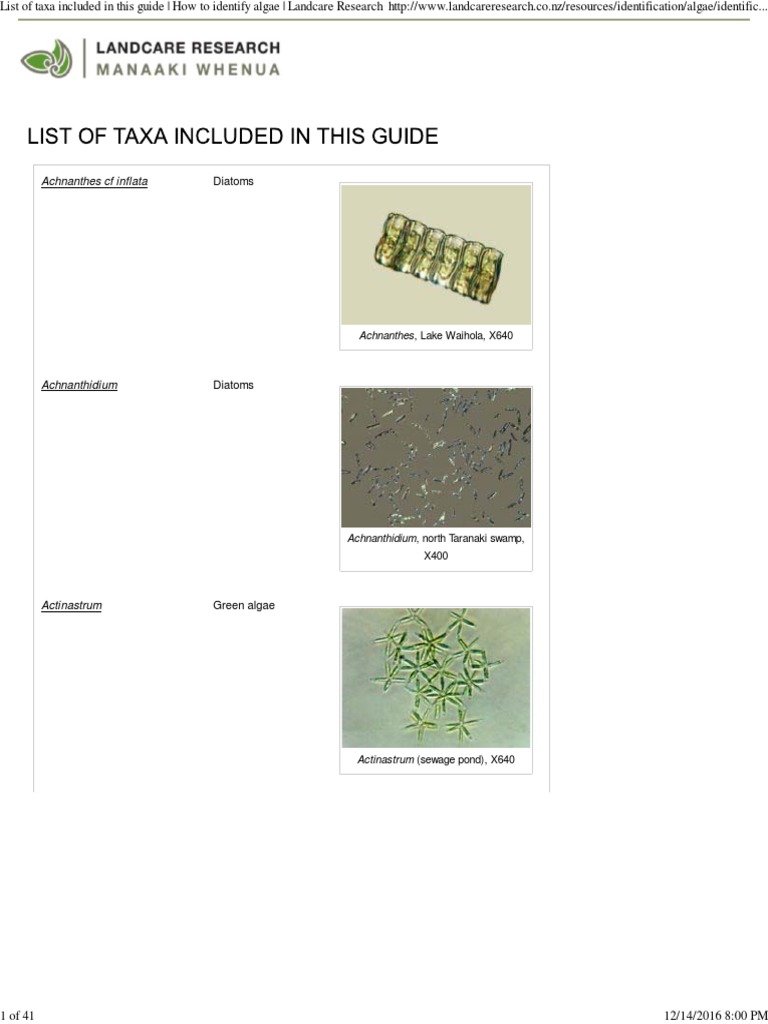 List of taxa included in this guide | How to identify algae | Landcare Research http://www.landcareresearch.co.nz/resources/identification/algae/identific...

LANDCARE RESEARCH
MANAAKI WHENUA

LIST OF TAXA INCLUDED IN THIS GUIDE

Achnanthes cf inflata

Diatoms

Achnanthes, Lake Waihola, X640

Achnanthidium

Diatoms

Achnanthidium, north Taranaki swamp, X400

Actinastrum

Green algae

Actinastrum (sewage pond), X640

1 of 41

12/14/2016 8:00 PM