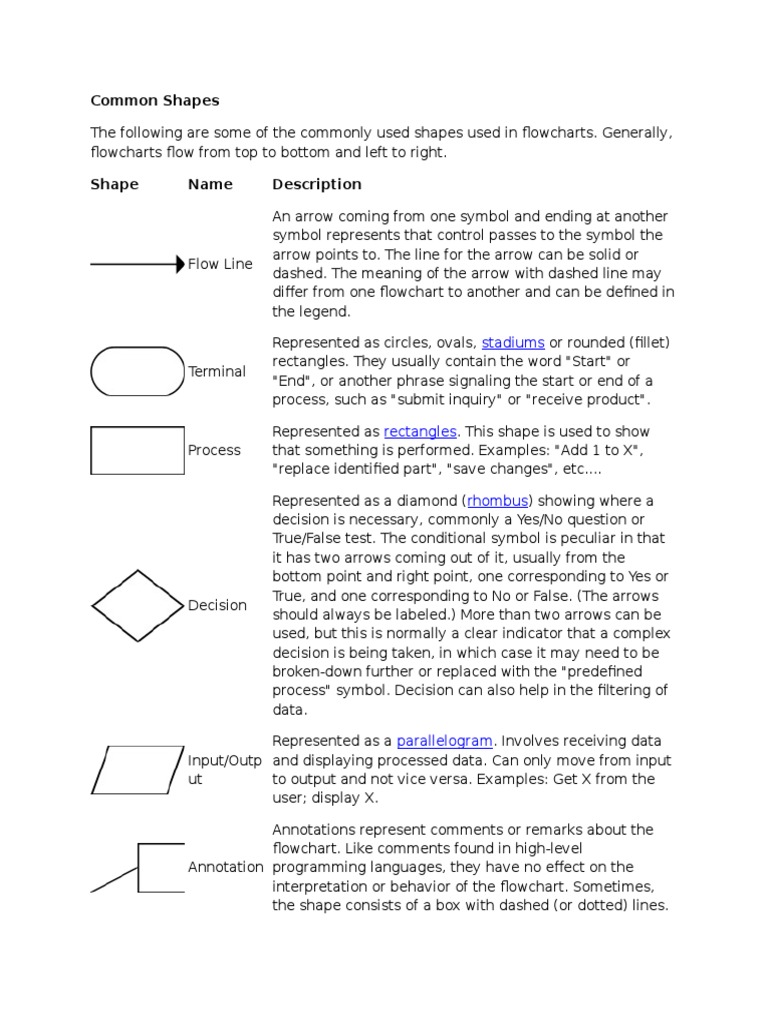 Common Shapes

The following are some of the commonly used shapes used in flowcharts. Generally, flowcharts flow from top to bottom and left to right.

| Shape | Name | Description |
|---|---|---|
| | Flow Line | An arrow coming from one symbol and ending at another symbol represents that control passes to the symbol the arrow points to. The line for the arrow can be solid or dashed. The meaning of the arrow with dashed line may differ from one flowchart to another and can be defined in the legend. |
| | Terminal | Represented as circles, ovals, stadiums or rounded (fillet) rectangles. They usually contain the word "Start" or "End", or another phrase signaling the start or end of a process, such as "submit inquiry" or "receive product". |
| | Process | Represented as rectangles. This shape is used to show that something is performed. Examples: "Add 1 to X", "replace identified part", "save changes", etc.... |
| | Decision | Represented as a diamond (rhombus) showing where a decision is necessary, commonly a Yes/No question or True/False test. The conditional symbol is peculiar in that it has two arrows coming out of it, usually from the bottom point and right point, one corresponding to Yes or True, and one corresponding to No or False. (The arrows should always be labeled.) More than two arrows can be used, but this is normally a clear indicator that a complex decision is being taken, in which case it may need to be broken-down further or replaced with the "predefined process" symbol. Decision can also help in the filtering of data. |
| | Input/Output | Represented as a parallelogram. Involves receiving data and displaying processed data. Can only move from input to output and not vice versa. Examples: Get X from the user; display X. |
| | Annotation | Annotations represent comments or remarks about the flowchart. Like comments found in high-level programming languages, they have no effect on the interpretation or behavior of the flowchart. Sometimes, the shape consists of a box with dashed (or dotted) lines. |