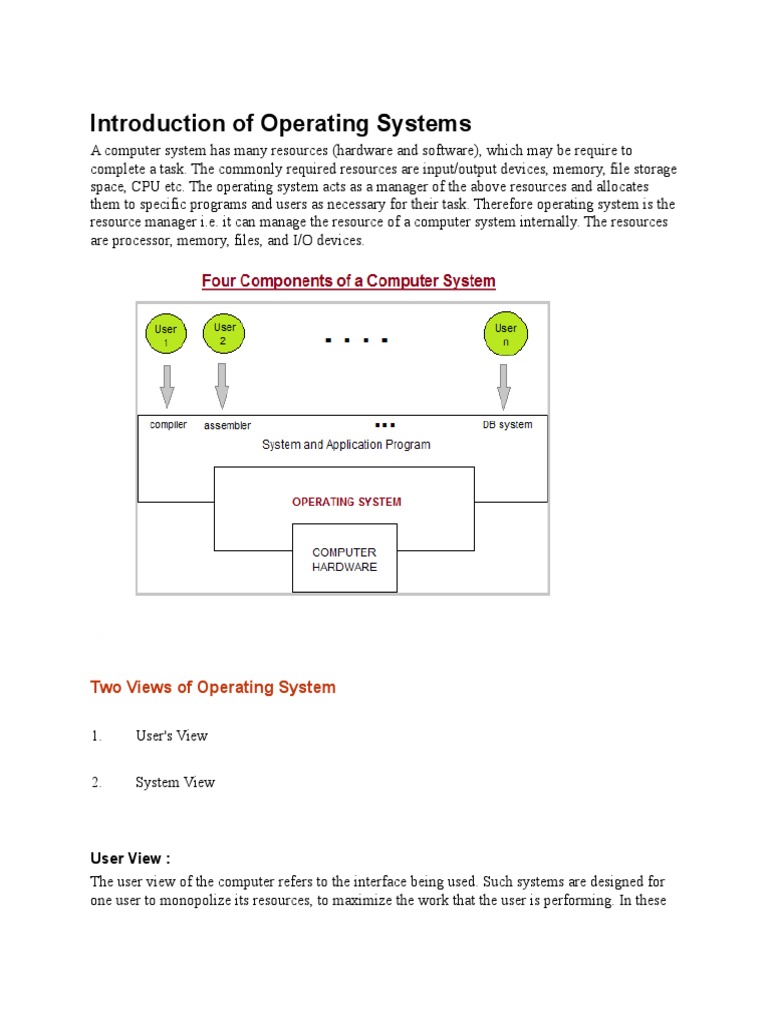 Introduction of Operating Systems

A computer system has many resources (hardware and software), which may be require to complete a task. The commonly required resources are input/output devices, memory, file storage space, CPU etc. The operating system acts as a manager of the above resources and allocates them to specific programs and users as necessary for their task. Therefore operating system is the resource manager i.e. it can manage the resource of a computer system internally. The resources are processor, memory, files, and I/O devices.

Four Components of a Computer System

User 1

User 2

. . . .

User n

compiler

assembler

...

DB system

System and Application Program

OPERATING SYSTEM

COMPUTER HARDWARE

Two Views of Operating System

1. User's View

2. System View

User View :

The user view of the computer refers to the interface being used. Such systems are designed for one user to monopolize its resources, to maximize the work that the user is performing. In these