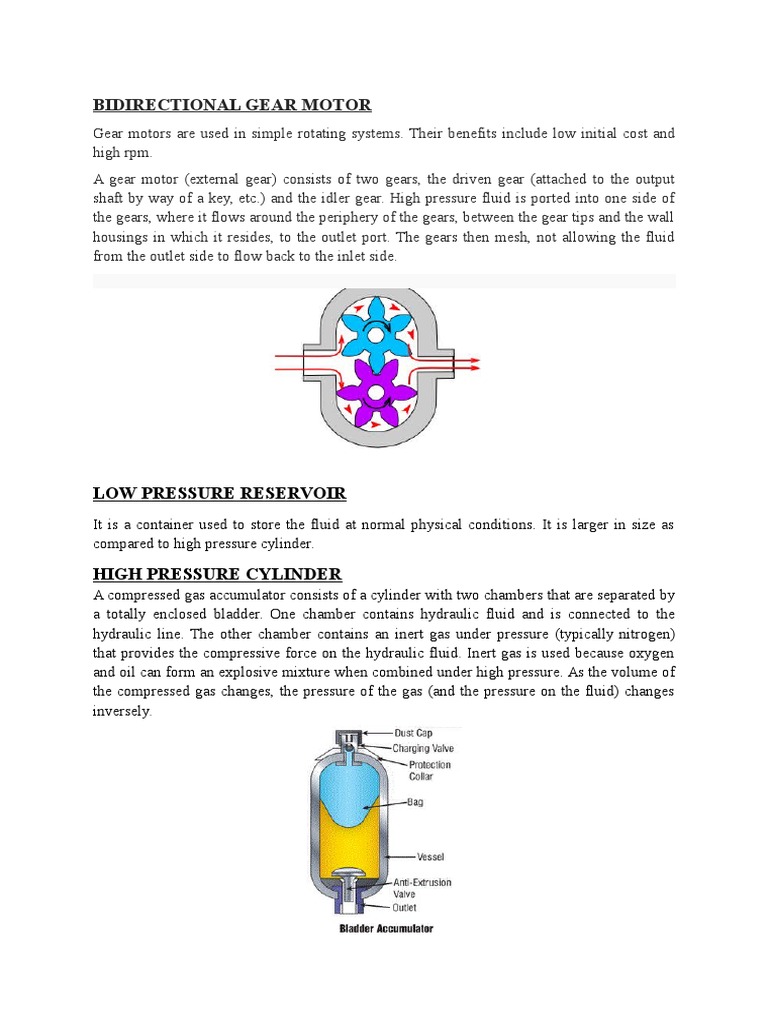 BIDIRECTIONAL GEAR MOTOR

Gear motors are used in simple rotating systems. Their benefits include low initial cost and high rpm.

A gear motor (external gear) consists of two gears, the driven gear (attached to the output shaft by way of a key, etc.) and the idler gear. High pressure fluid is ported into one side of the gears, where it flows around the periphery of the gears, between the gear tips and the wall housings in which it resides, to the outlet port. The gears then mesh, not allowing the fluid from the outlet side to flow back to the inlet side.

LOW PRESSURE RESERVOIR

It is a container used to store the fluid at normal physical conditions. It is larger in size as compared to high pressure cylinder.

HIGH PRESSURE CYLINDER

A compressed gas accumulator consists of a cylinder with two chambers that are separated by a totally enclosed bladder. One chamber contains hydraulic fluid and is connected to the hydraulic line. The other chamber contains an inert gas under pressure (typically nitrogen) that provides the compressive force on the hydraulic fluid. Inert gas is used because oxygen and oil can form an explosive mixture when combined under high pressure. As the volume of the compressed gas changes, the pressure of the gas (and the pressure on the fluid) changes inversely.

Dust Cap
Charging Valve
Protection Collar
Bag
Vessel
Anti-Extrusion Valve
Outlet
Bladder Accumulator