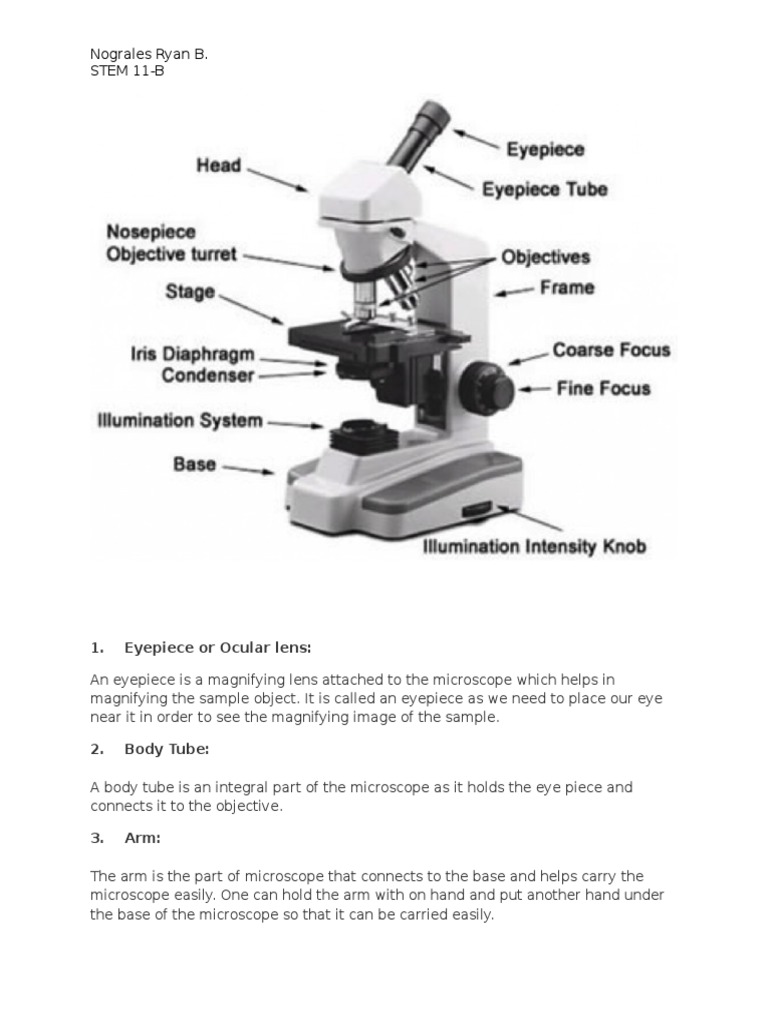 Nograles Ryan B.
STEM 11-B

Head
Nosepiece
Objective turret
Stage
Iris Diaphragm
Condenser
Illumination System
Base
Eyepiece
Eyepiece Tube
Objectives
Frame
Coarse Focus
Fine Focus
Illumination Intensity Knob

1. Eyepiece or Ocular lens:

An eyepiece is a magnifying lens attached to the microscope which helps in magnifying the sample object. It is called an eyepiece as we need to place our eye near it in order to see the magnifying image of the sample.

2. Body Tube:

A body tube is an integral part of the microscope as it holds the eye piece and connects it to the objective.

3. Arm:

The arm is the part of microscope that connects to the base and helps carry the microscope easily. One can hold the arm with on hand and put another hand under the base of the microscope so that it can be carried easily.