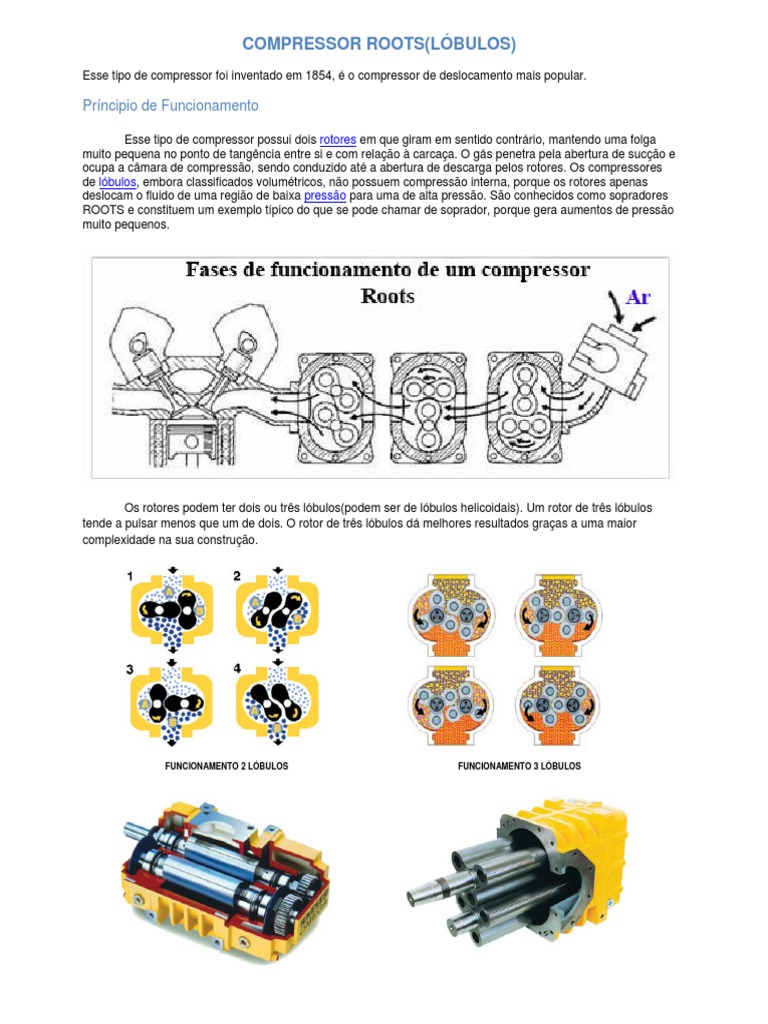 COMPRESSOR ROOTS(LÓBULOS)

Esse tipo de compressor foi inventado em 1854, é o compressor de deslocamento mais popular.

Príncipio de Funcionamento

Esse tipo de compressor possui dois rotores em que giram em sentido contrário, mantendo uma folga muito pequena no ponto de tangência entre si e com relação à carcaça. O gás penetra pela abertura de sucção e ocupa a câmara de compressão, sendo conduzido até a abertura de descarga pelos rotores. Os compressores de lóbulos, embora classificados volumétricos, não possuem compressão interna, porque os rotores apenas deslocam o fluido de uma região de baixa pressão para uma de alta pressão. São conhecidos como sopradores ROOTS e constituem um exemplo típico do que se pode chamar de soprador, porque gera aumentos de pressão muito pequenos.

Fases de funcionamento de um compressor Roots

Ar

Os rotores podem ter dois ou três lóbulos(podem ser de lóbulos helicoidais). Um rotor de três lóbulos tende a pulsar menos que um de dois. O rotor de três lóbulos dá melhores resultados graças a uma maior complexidade na sua construção.

1 2 3 4

FUNCIONAMENTO 2 LÓBULOS

FUNCIONAMENTO 3 LÓBULOS