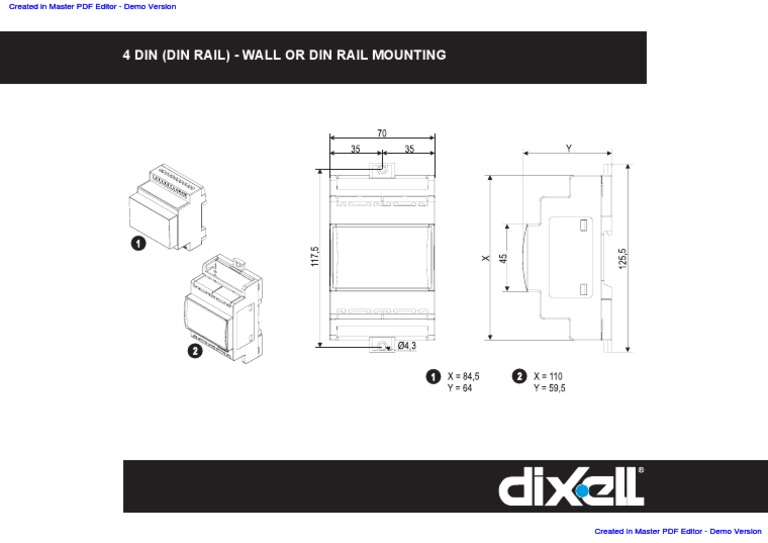 Created in Master PDF Editor - Demo Version

4 DIN (DIN RAIL) - WALL OR DIN RAIL MOUNTING

1

2

70

35

35

117,5

Ø4,3

Y

X

45

125,5

1 X = 84,5
Y = 64

2 X = 110
Y = 59,5

dixell®

Created in Master PDF Editor - Demo Version