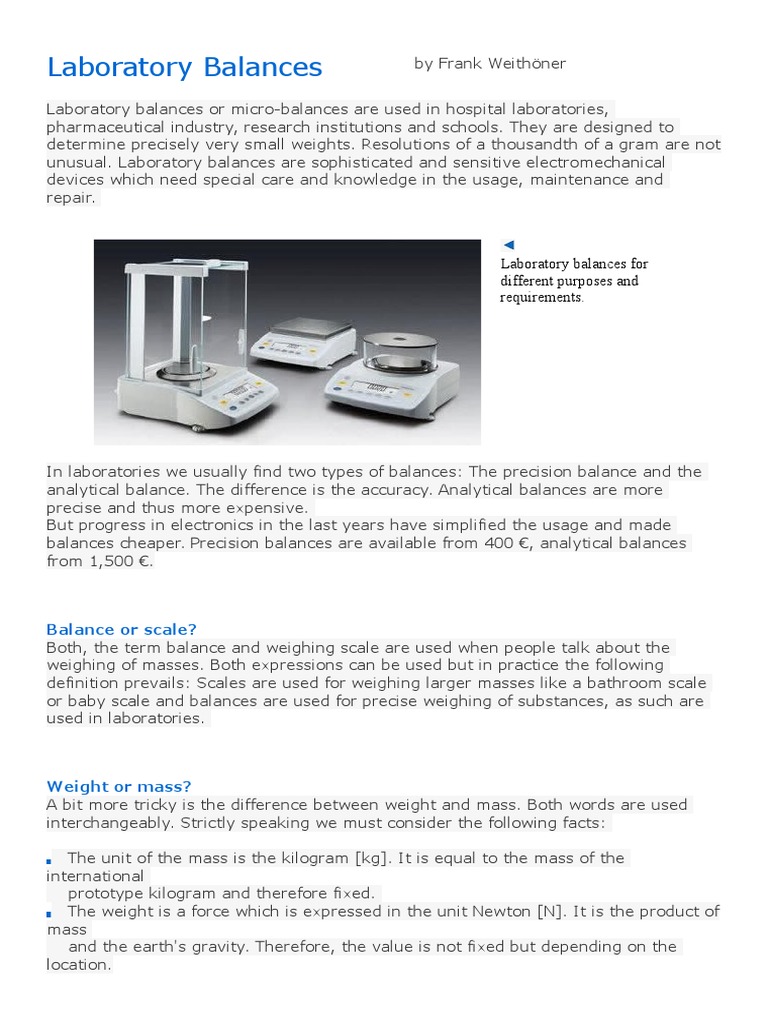 Laboratory Balances

by Frank Weithöner

Laboratory balances or micro-balances are used in hospital laboratories, pharmaceutical industry, research institutions and schools. They are designed to determine precisely very small weights. Resolutions of a thousandth of a gram are not unusual. Laboratory balances are sophisticated and sensitive electromechanical devices which need special care and knowledge in the usage, maintenance and repair.

◄
Laboratory balances for different purposes and requirements.

In laboratories we usually find two types of balances: The precision balance and the analytical balance. The difference is the accuracy. Analytical balances are more precise and thus more expensive.
But progress in electronics in the last years have simplified the usage and made balances cheaper. Precision balances are available from 400 €, analytical balances from 1,500 €.

Balance or scale?
Both, the term balance and weighing scale are used when people talk about the weighing of masses. Both expressions can be used but in practice the following definition prevails: Scales are used for weighing larger masses like a bathroom scale or baby scale and balances are used for precise weighing of substances, as such are used in laboratories.

Weight or mass?
A bit more tricky is the difference between weight and mass. Both words are used interchangeably. Strictly speaking we must consider the following facts:

▪ The unit of the mass is the kilogram [kg]. It is equal to the mass of the international prototype kilogram and therefore fixed.
▪ The weight is a force which is expressed in the unit Newton [N]. It is the product of mass and the earth's gravity. Therefore, the value is not fixed but depending on the location.