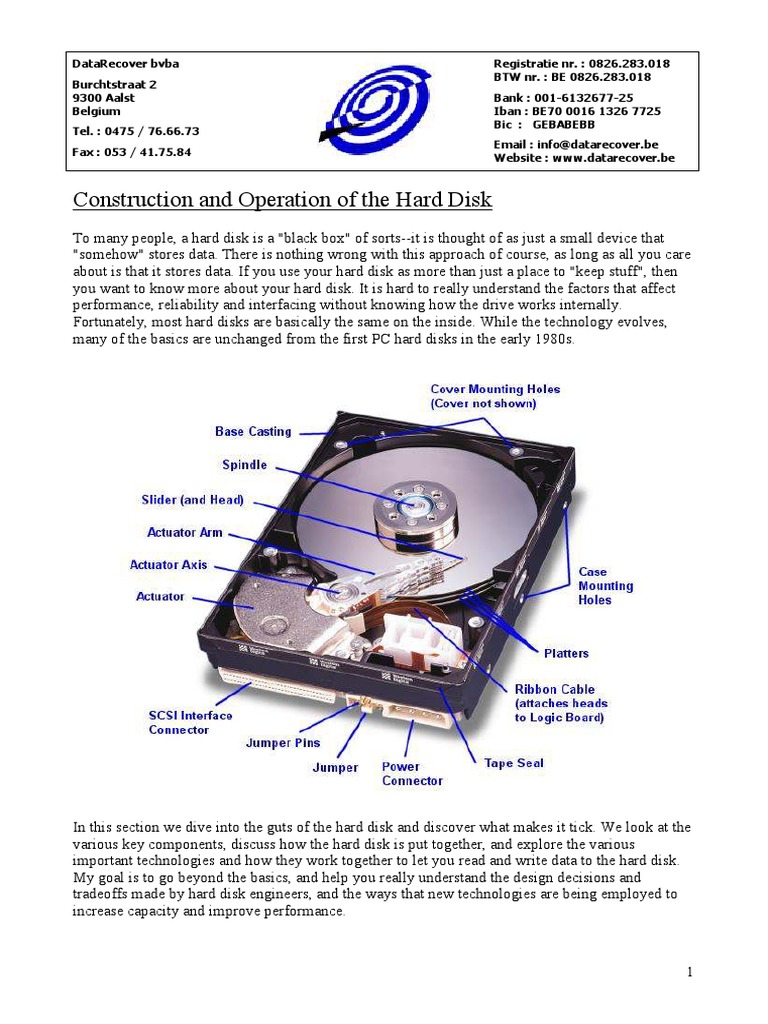 DataRecover bvba

Burchtstraat 2
9300 Aalst
Belgium

Tel. : 0475 / 76.66.73

Fax : 053 / 41.75.84

Registratie nr. : 0826.283.018
BTW nr. : BE 0826.283.018

Bank : 001-6132677-25
Iban : BE70 0016 1326 7725
Bic : GEBABEBB

Email : info@datarecover.be
Website : www.datarecover.be

Construction and Operation of the Hard Disk

To many people, a hard disk is a "black box" of sorts--it is thought of as just a small device that "somehow" stores data. There is nothing wrong with this approach of course, as long as all you care about is that it stores data. If you use your hard disk as more than just a place to "keep stuff", then you want to know more about your hard disk. It is hard to really understand the factors that affect performance, reliability and interfacing without knowing how the drive works internally. Fortunately, most hard disks are basically the same on the inside. While the technology evolves, many of the basics are unchanged from the first PC hard disks in the early 1980s.

Cover Mounting Holes (Cover not shown)
Base Casting
Spindle
Slider (and Head)
Actuator Arm
Actuator Axis
Actuator
Case Mounting Holes
Platters
Ribbon Cable (attaches heads to Logic Board)
SCSI Interface Connector
Jumper Pins
Jumper
Power Connector
Tape Seal

In this section we dive into the guts of the hard disk and discover what makes it tick. We look at the various key components, discuss how the hard disk is put together, and explore the various important technologies and how they work together to let you read and write data to the hard disk. My goal is to go beyond the basics, and help you really understand the design decisions and tradeoffs made by hard disk engineers, and the ways that new technologies are being employed to increase capacity and improve performance.

1