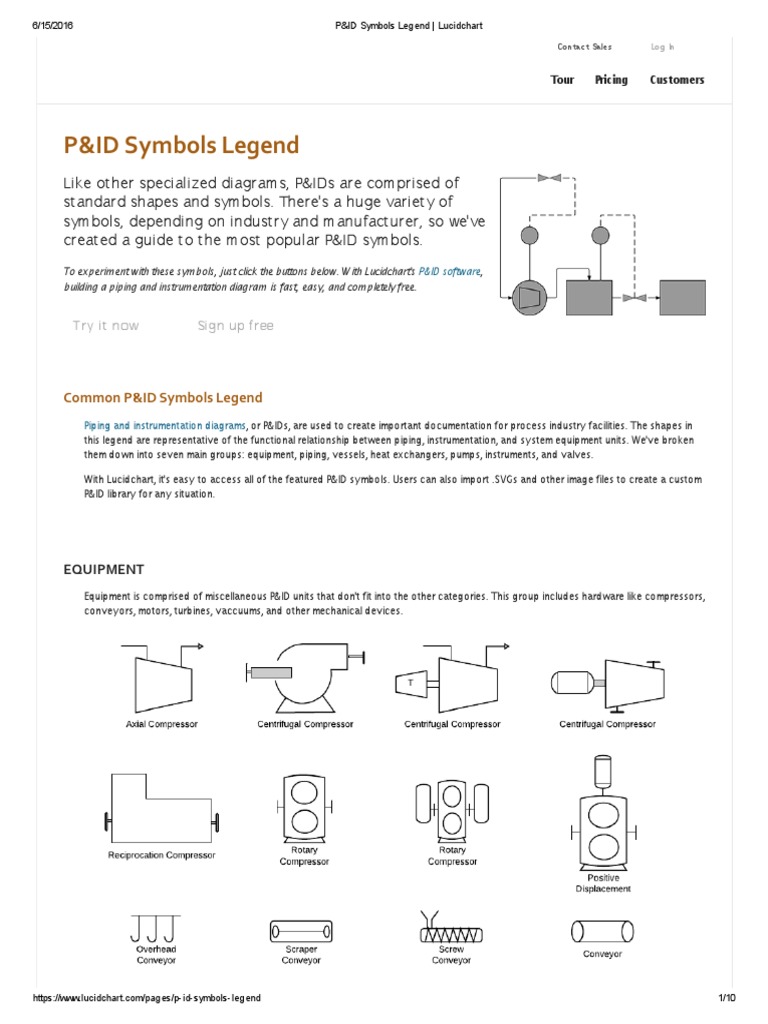 6/15/2016 P&ID Symbols Legend | Lucidchart

Contact Sales Log In

Tour Pricing Customers

P&ID Symbols Legend

Like other specialized diagrams, P&IDs are comprised of standard shapes and symbols. There's a huge variety of symbols, depending on industry and manufacturer, so we've created a guide to the most popular P&ID symbols.

To experiment with these symbols, just click the buttons below. With Lucidchart's P&ID software, building a piping and instrumentation diagram is fast, easy, and completely free.

Try it now Sign up free

Common P&ID Symbols Legend

Piping and instrumentation diagrams, or P&IDs, are used to create important documentation for process industry facilities. The shapes in this legend are representative of the functional relationship between piping, instrumentation, and system equipment units. We've broken them down into seven main groups: equipment, piping, vessels, heat exchangers, pumps, instruments, and valves.

With Lucidchart, it's easy to access all of the featured P&ID symbols. Users can also import .SVGs and other image files to create a custom P&ID library for any situation.

EQUIPMENT

Equipment is comprised of miscellaneous P&ID units that don't fit into the other categories. This group includes hardware like compressors, conveyors, motors, turbines, vaccuums, and other mechanical devices.

Axial Compressor Centrifugal Compressor T Centrifugal Compressor Centrifugal Compressor

Reciprocation Compressor Rotary Compressor Rotary Compressor Positive Displacement

Overhead Conveyor Scraper Conveyor Screw Conveyor Conveyor

https://www.lucidchart.com/pages/p-id-symbols-legend 1/10