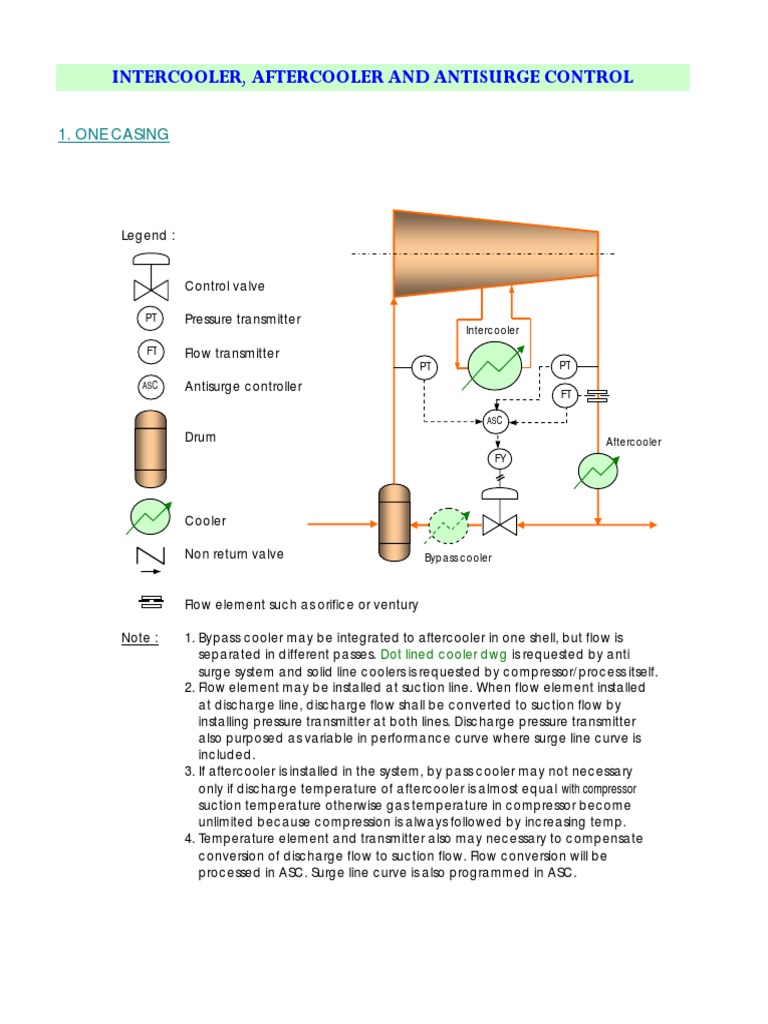 INTERCOOLER, AFTERCOOLER AND ANTISURGE CONTROL

1. ONE CASING

Legend :

Control valve

PT Pressure transmitter

FT Flow transmitter

ASC Antisurge controller

Drum

Cooler

Non return valve

Flow element such as orifice or ventury

Intercooler

PT

PT

FT

ASC

FY

Aftercooler

Bypass cooler

Note : 1. Bypass cooler may be integrated to aftercooler in one shell, but flow is separated in different passes. Dot lined cooler dwg is requested by anti surge system and solid line coolers is requested by compressor/process itself.
2. Flow element may be installed at suction line. When flow element installed at discharge line, discharge flow shall be converted to suction flow by installing pressure transmitter at both lines. Discharge pressure transmitter also purposed as variable in performance curve where surge line curve is included.
3. If aftercooler is installed in the system, by pass cooler may not necessary only if discharge temperature of aftercooler is almost equal with compressor suction temperature otherwise gas temperature in compressor become unlimited because compression is always followed by increasing temp.
4. Temperature element and transmitter also may necessary to compensate conversion of discharge flow to suction flow. Flow conversion will be processed in ASC. Surge line curve is also programmed in ASC.