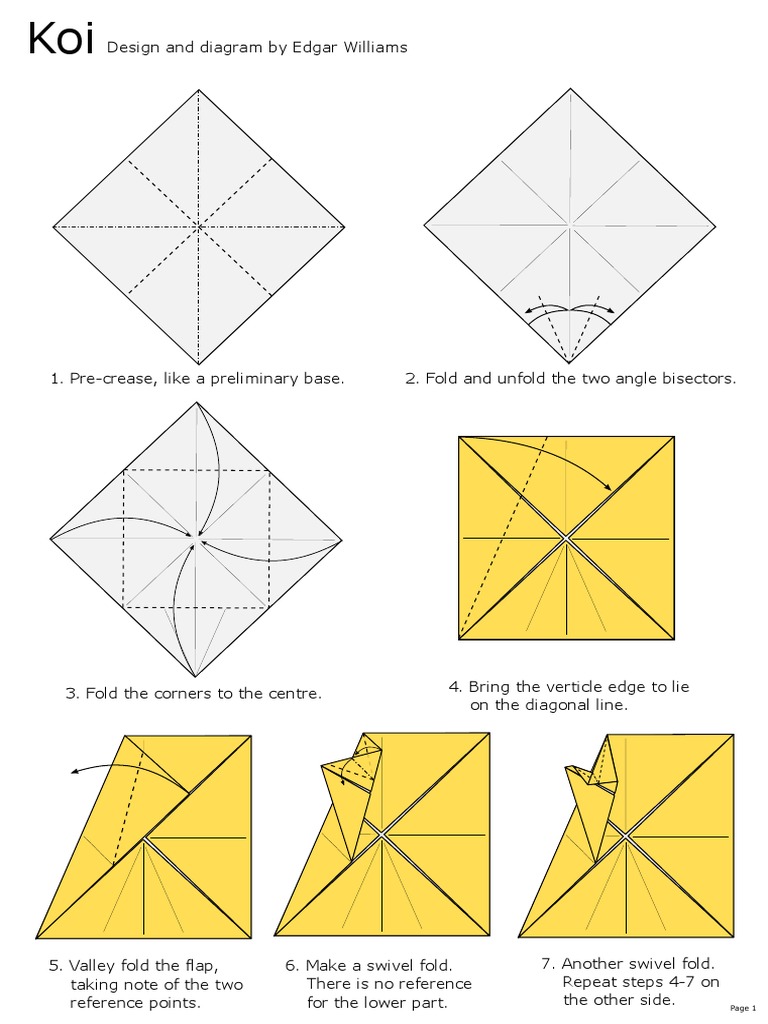 Koi Design and diagram by Edgar Williams

1. Pre-crease, like a preliminary base.

2. Fold and unfold the two angle bisectors.

3. Fold the corners to the centre.

4. Bring the verticle edge to lie on the diagonal line.

5. Valley fold the flap, taking note of the two reference points.

6. Make a swivel fold. There is no reference for the lower part.

7. Another swivel fold. Repeat steps 4-7 on the other side.

Page 1