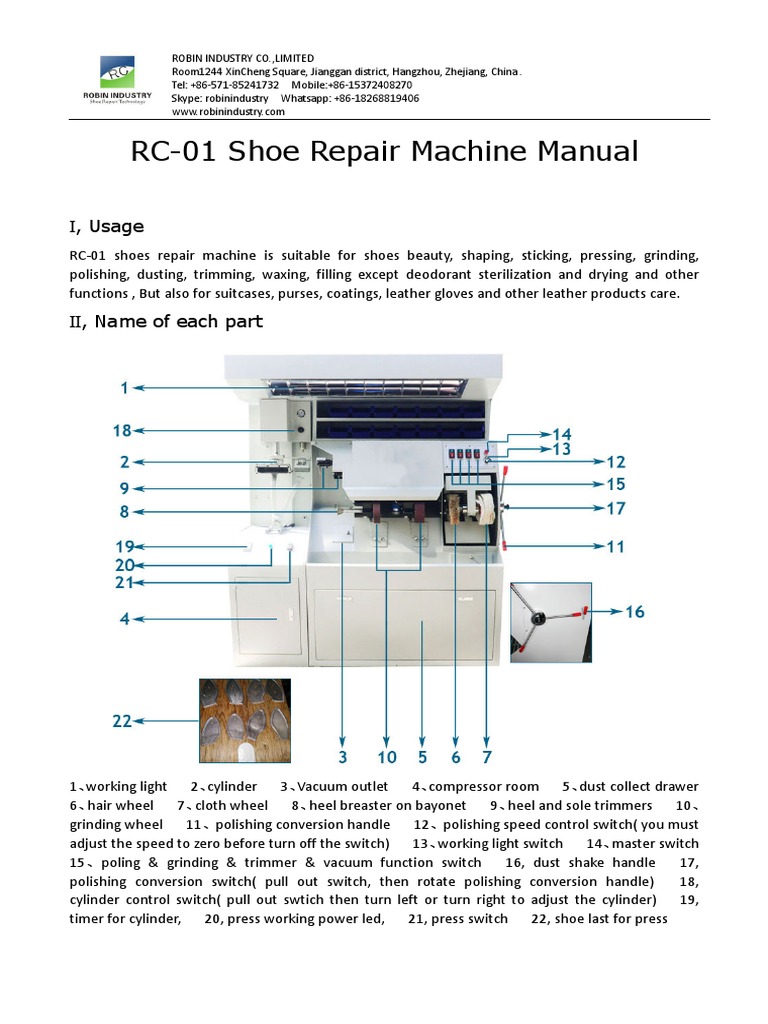 RC
ROBIN INDUSTRY
Shoe Repair Technology

ROBIN INDUSTRY CO.,LIMITED
Room1244 XinCheng Square, Jianggan district, Hangzhou, Zhejiang, China.
Tel: +86-571-85241732 Mobile:+86-15372408270
Skype: robinindustry Whatsapp: +86-18268819406
www.robinindustry.com

RC-01 Shoe Repair Machine Manual

I, Usage

RC-01 shoes repair machine is suitable for shoes beauty, shaping, sticking, pressing, grinding, polishing, dusting, trimming, waxing, filling except deodorant sterilization and drying and other functions , But also for suitcases, purses, coatings, leather gloves and other leather products care.

II, Name of each part

1
18
2
9
8
19
20
21
4
22
14
13
12
15
17
11
16
3
10
5
6
7

1、working light 2、cylinder 3、Vacuum outlet 4、compressor room 5、dust collect drawer 6、hair wheel 7、cloth wheel 8、heel breaster on bayonet 9、heel and sole trimmers 10、grinding wheel 11、polishing conversion handle 12、polishing speed control switch( you must adjust the speed to zero before turn off the switch) 13、working light switch 14、master switch 15、poling & grinding & trimmer & vacuum function switch 16, dust shake handle 17, polishing conversion switch( pull out switch, then rotate polishing conversion handle) 18, cylinder control switch( pull out swtich then turn left or turn right to adjust the cylinder) 19, timer for cylinder, 20, press working power led, 21, press switch 22, shoe last for press