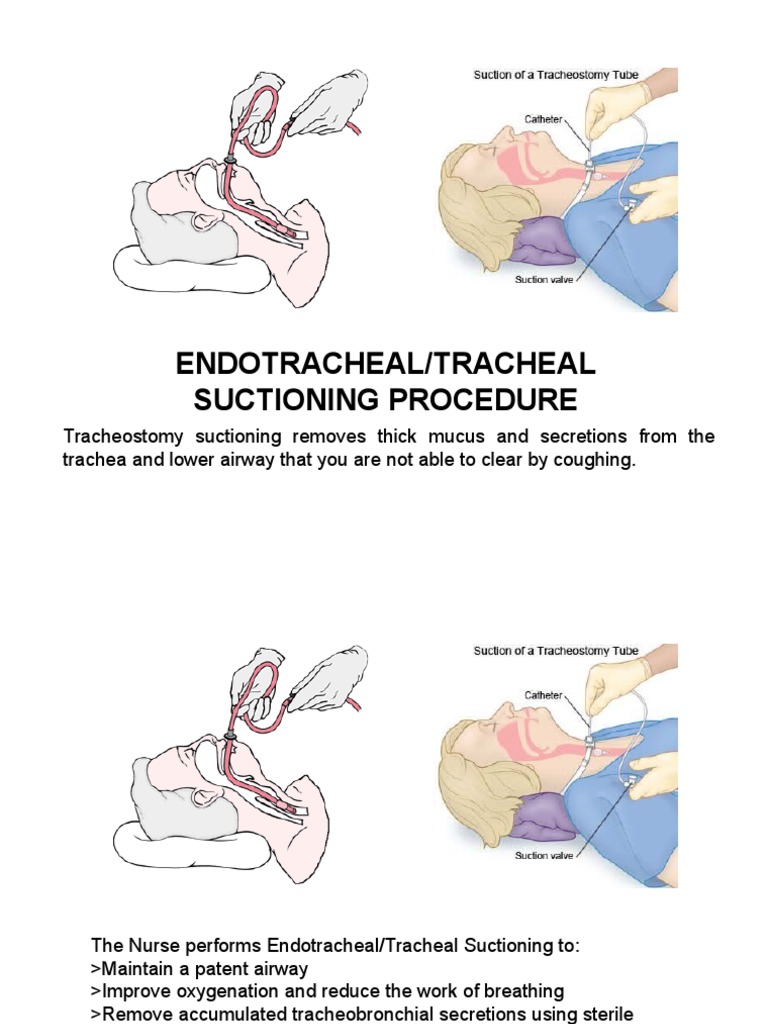 Suction of a Tracheostomy Tube

Catheter

Suction valve

ENDOTRACHEAL/TRACHEAL SUCTIONING PROCEDURE

Tracheostomy suctioning removes thick mucus and secretions from the trachea and lower airway that you are not able to clear by coughing.

Suction of a Tracheostomy Tube

Catheter

Suction valve

The Nurse performs Endotracheal/Tracheal Suctioning to:
>Maintain a patent airway
>Improve oxygenation and reduce the work of breathing
>Remove accumulated tracheobronchial secretions using sterile