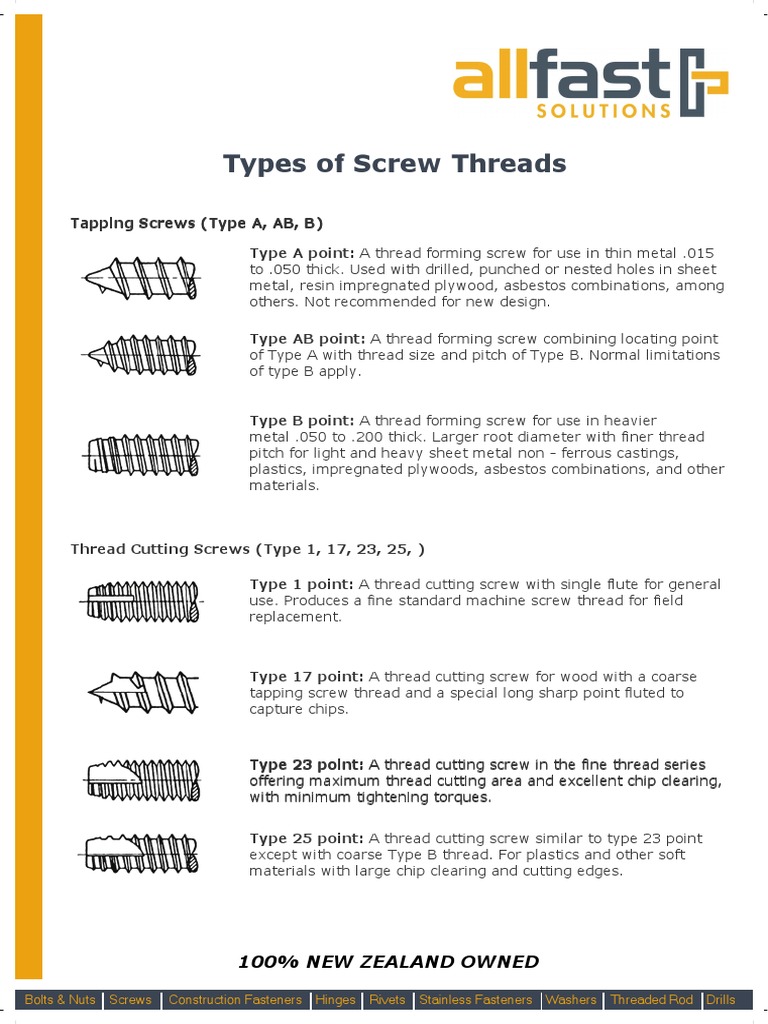 allfast
SOLUTIONS

Types of Screw Threads

Tapping Screws (Type A, AB, B)

Type A point: A thread forming screw for use in thin metal .015 to .050 thick. Used with drilled, punched or nested holes in sheet metal, resin impregnated plywood, asbestos combinations, among others. Not recommended for new design.

Type AB point: A thread forming screw combining locating point of Type A with thread size and pitch of Type B. Normal limitations of type B apply.

Type B point: A thread forming screw for use in heavier metal .050 to .200 thick. Larger root diameter with finer thread pitch for light and heavy sheet metal non - ferrous castings, plastics, impregnated plywoods, asbestos combinations, and other materials.

Thread Cutting Screws (Type 1, 17, 23, 25, )

Type 1 point: A thread cutting screw with single flute for general use. Produces a fine standard machine screw thread for field replacement.

Type 17 point: A thread cutting screw for wood with a coarse tapping screw thread and a special long sharp point fluted to capture chips.

Type 23 point: A thread cutting screw in the fine thread series offering maximum thread cutting area and excellent chip clearing, with minimum tightening torques.

Type 25 point: A thread cutting screw similar to type 23 point except with coarse Type B thread. For plastics and other soft materials with large chip clearing and cutting edges.

100% NEW ZEALAND OWNED

Bolts & Nuts | Screws | Construction Fasteners | Hinges | Rivets | Stainless Fasteners | Washers | Threaded Rod | Drills