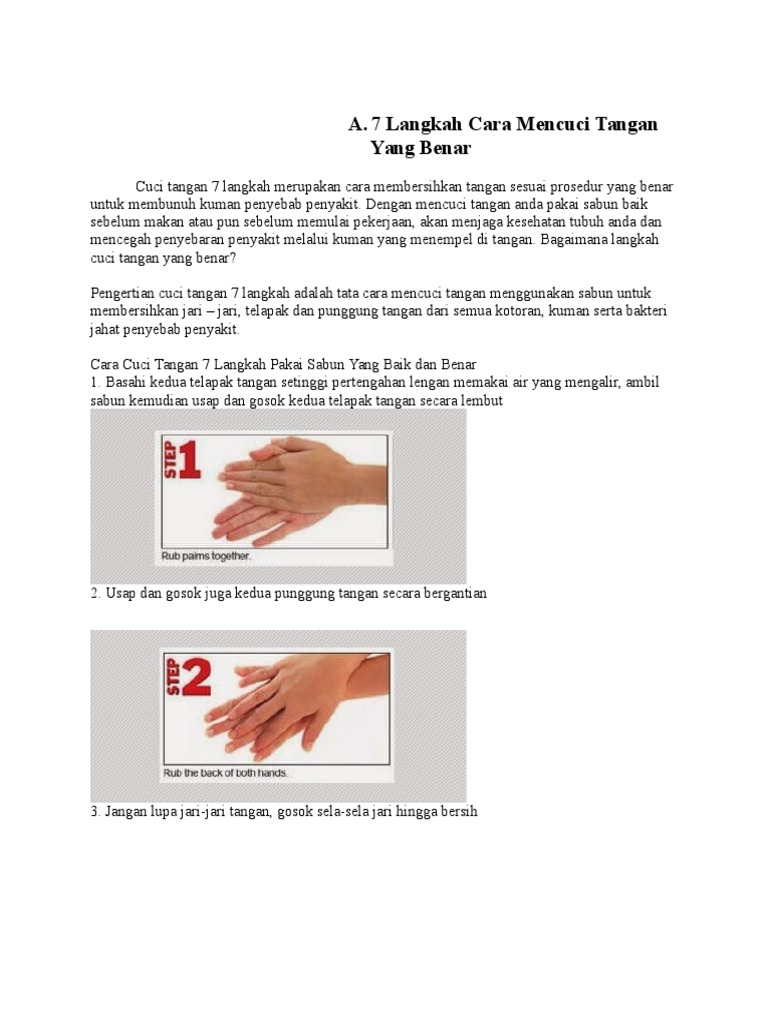 A. 7 Langkah Cara Mencuci Tangan Yang Benar

Cuci tangan 7 langkah merupakan cara membersihkan tangan sesuai prosedur yang benar untuk membunuh kuman penyebab penyakit. Dengan mencuci tangan anda pakai sabun baik sebelum makan atau pun sebelum memulai pekerjaan, akan menjaga kesehatan tubuh anda dan mencegah penyebaran penyakit melalui kuman yang menempel di tangan. Bagaimana langkah cuci tangan yang benar?

Pengertian cuci tangan 7 langkah adalah tata cara mencuci tangan menggunakan sabun untuk membersihkan jari – jari, telapak dan punggung tangan dari semua kotoran, kuman serta bakteri jahat penyebab penyakit.

Cara Cuci Tangan 7 Langkah Pakai Sabun Yang Baik dan Benar
1. Basahi kedua telapak tangan setinggi pertengahan lengan memakai air yang mengalir, ambil sabun kemudian usap dan gosok kedua telapak tangan secara lembut

STEP 1
Rub palms together.

2. Usap dan gosok juga kedua punggung tangan secara bergantian

STEP 2
Rub the back of both hands.

3. Jangan lupa jari-jari tangan, gosok sela-sela jari hingga bersih