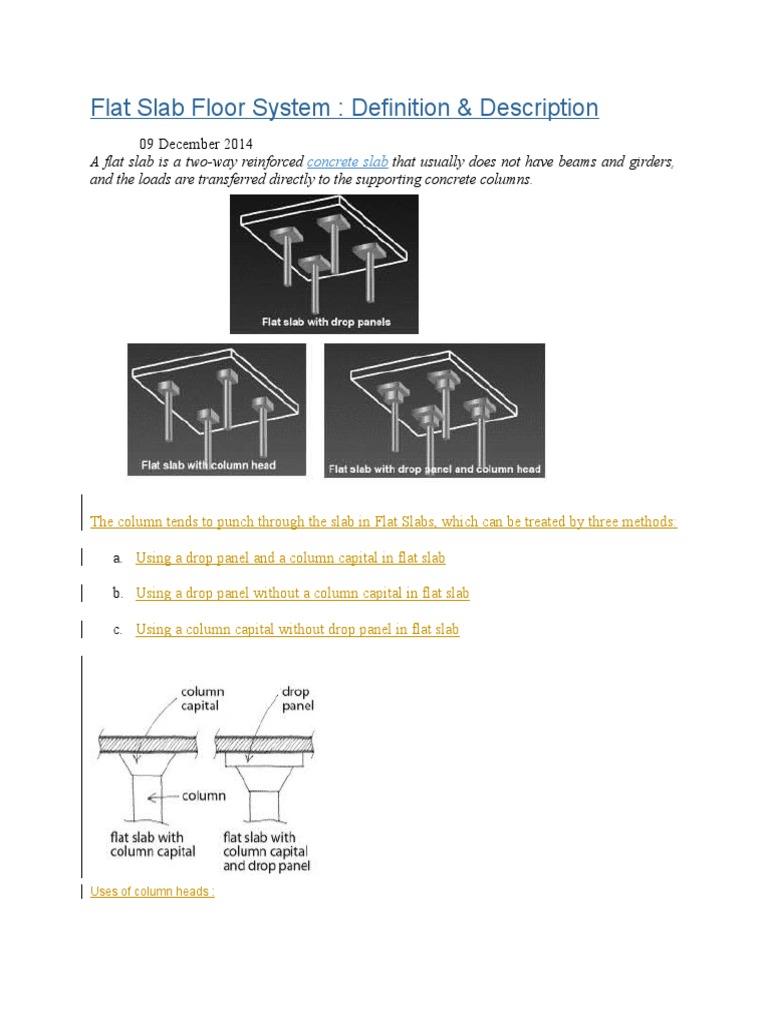 Flat Slab Floor System : Definition & Description

09 December 2014

A flat slab is a two-way reinforced concrete slab that usually does not have beams and girders, and the loads are transferred directly to the supporting concrete columns.

Flat slab with drop panels

Flat slab with column head

Flat slab with drop panel and column head

The column tends to punch through the slab in Flat Slabs, which can be treated by three methods:

a. Using a drop panel and a column capital in flat slab

b. Using a drop panel without a column capital in flat slab

c. Using a column capital without drop panel in flat slab

column capital

drop panel

column

flat slab with column capital

flat slab with column capital and drop panel

Uses of column heads :