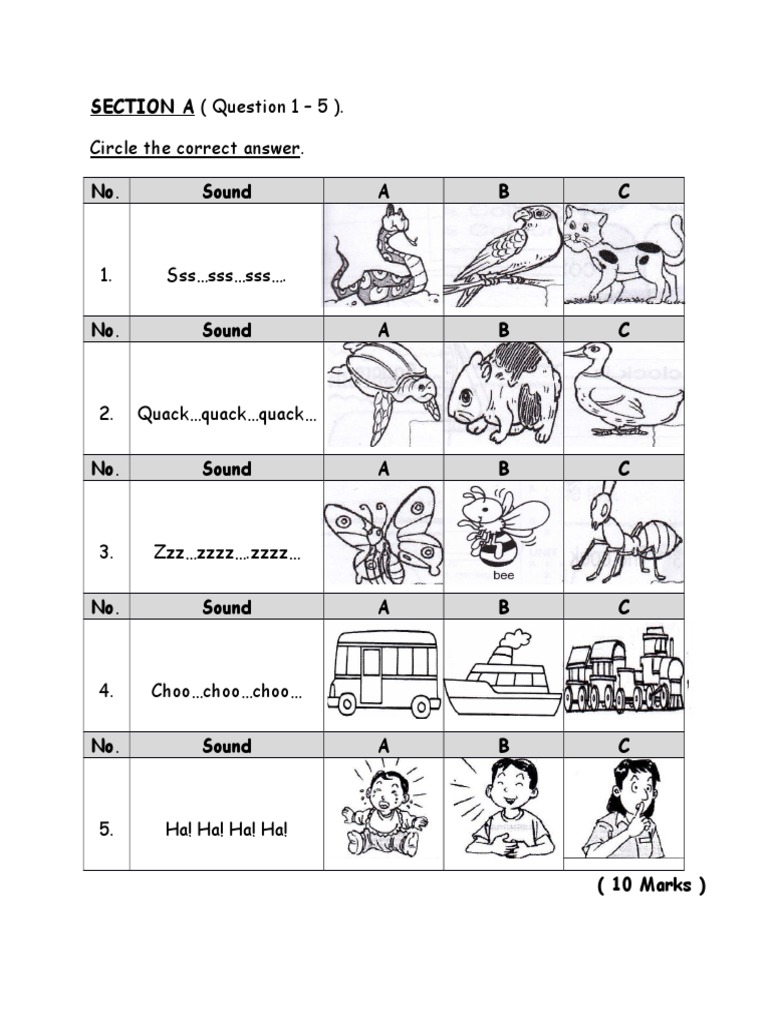 SECTION A ( Question 1 – 5 ).

Circle the correct answer.

| No. | Sound | A | B | C |
|---|---|---|---|---|
| 1. | Sss…sss…sss…. | | | |
| No. | Sound | A | B | C |
| 2. | Quack…quack…quack… | | | |
| No. | Sound | A | B | C |
| 3. | Zzz…zzzz….zzzz… | | bee | |
| No. | Sound | A | B | C |
| 4. | Choo…choo…choo… | | | |
| No. | Sound | A | B | C |
| 5. | Ha! Ha! Ha! Ha! | | | |

( 10 Marks )