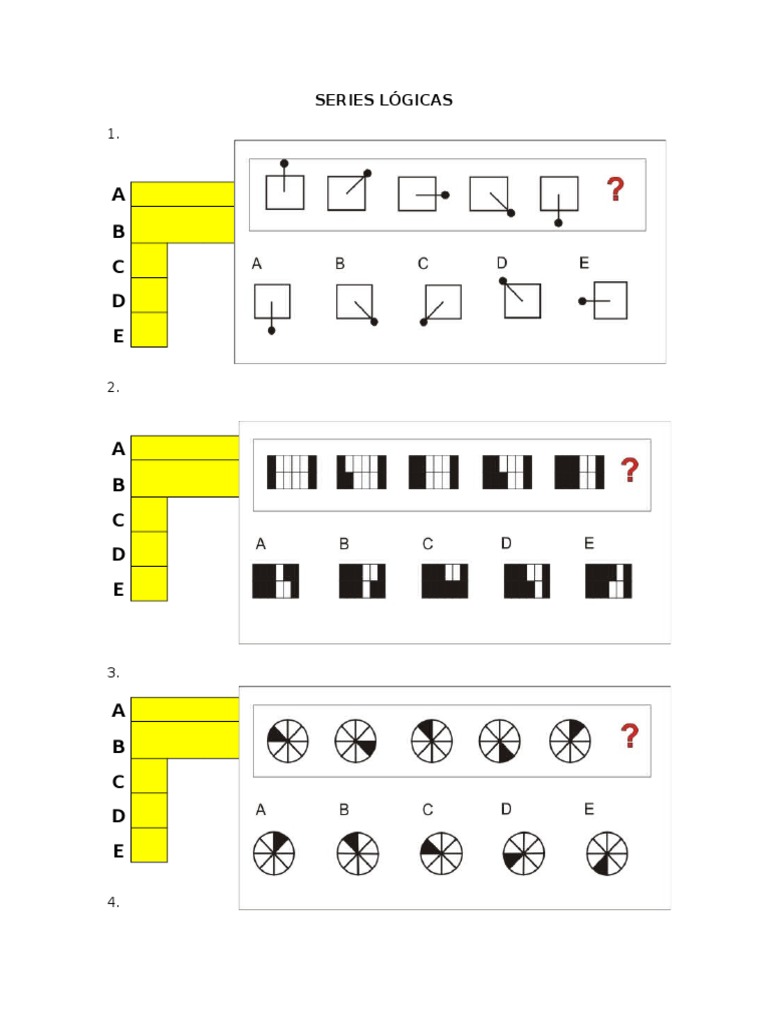 SERIES LÓGICAS

1.

A
B
C
D
E

?

A B C D E

2.

A
B
C
D
E

?

A B C D E

3.

A
B
C
D
E

?

A B C D E

4.