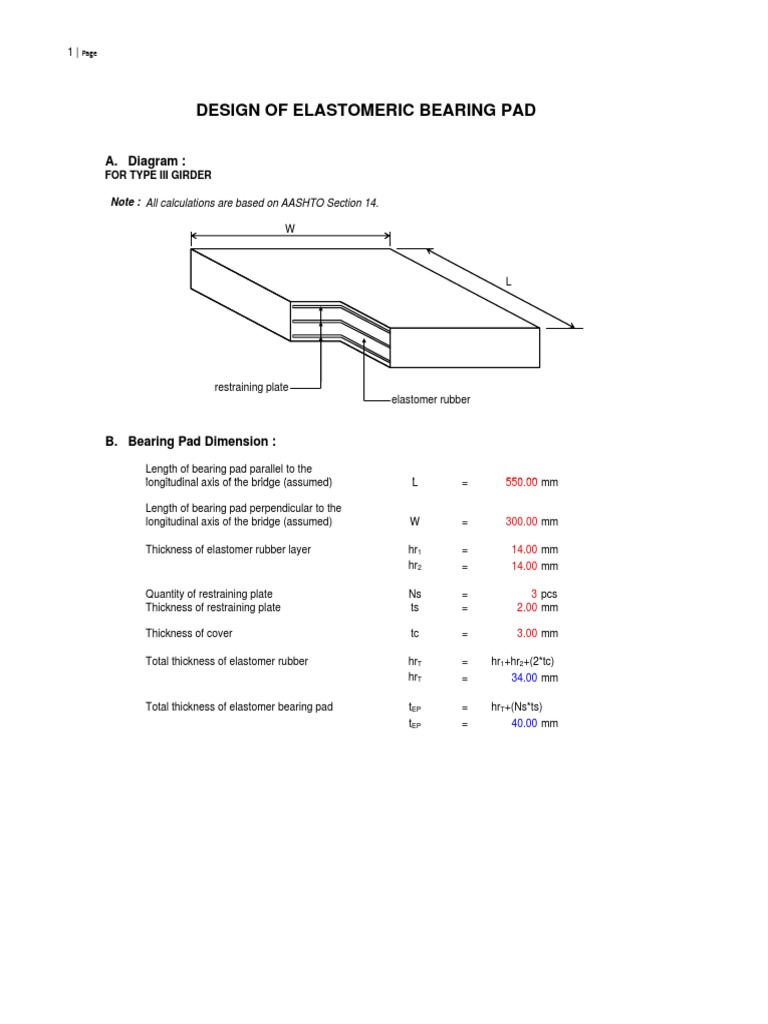 1 | Page

DESIGN OF ELASTOMERIC BEARING PAD

A. Diagram :
FOR TYPE III GIRDER

Note : All calculations are based on AASHTO Section 14.

W

L

restraining plate

elastomer rubber

B. Bearing Pad Dimension :

| | | | |
|---|---|---|---|
| Length of bearing pad parallel to the longitudinal axis of the bridge (assumed) | L | = | 550.00 mm |
| Length of bearing pad perpendicular to the longitudinal axis of the bridge (assumed) | W | = | 300.00 mm |
| Thickness of elastomer rubber layer | $hr_1$ | = | 14.00 mm |
| | $hr_2$ | = | 14.00 mm |
| Quantity of restraining plate | Ns | = | 3 pcs |
| Thickness of restraining plate | ts | = | 2.00 mm |
| Thickness of cover | tc | = | 3.00 mm |
| Total thickness of elastomer rubber | $hr_T$ | = | $hr_1+hr_2+(2*tc)$ |
| | $hr_T$ | = | 34.00 mm |
| Total thickness of elastomer bearing pad | $t_{EP}$ | = | $hr_T+(Ns*ts)$ |
| | $t_{EP}$ | = | 40.00 mm |