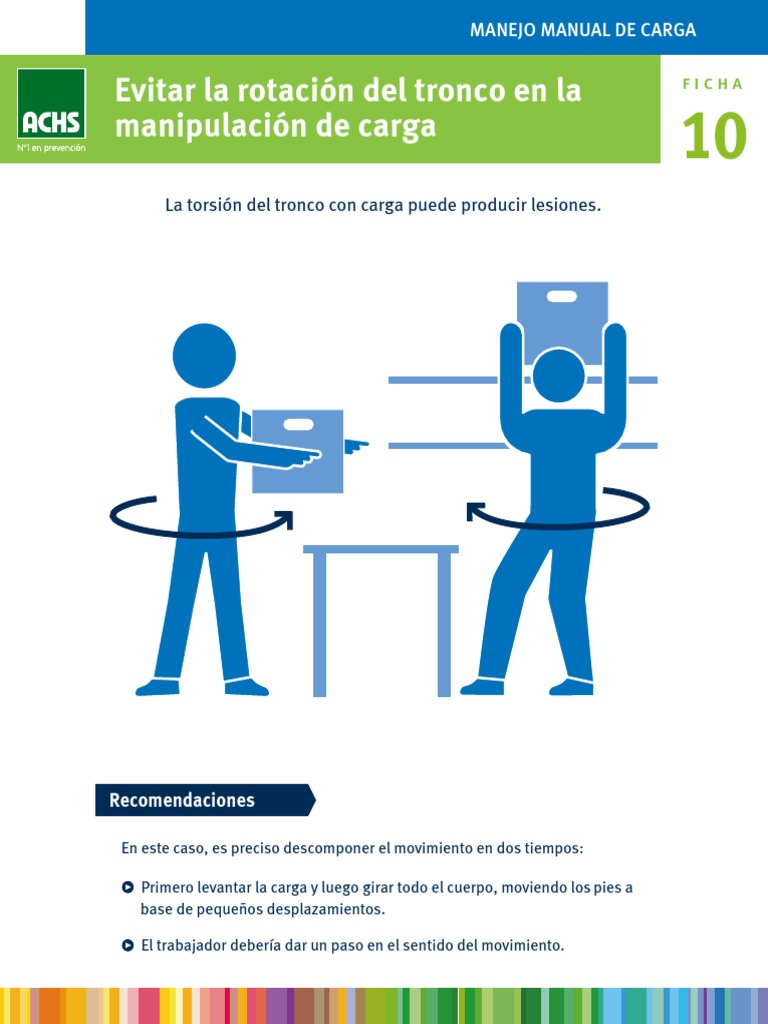 MANEJO MANUAL DE CARGA

ACHS
N°1 en prevención

Evitar la rotación del tronco en la manipulación de carga

FICHA
10

La torsión del tronco con carga puede producir lesiones.

Recomendaciones

En este caso, es preciso descomponer el movimiento en dos tiempos:

Primero levantar la carga y luego girar todo el cuerpo, moviendo los pies a base de pequeños desplazamientos.

El trabajador debería dar un paso en el sentido del movimiento.