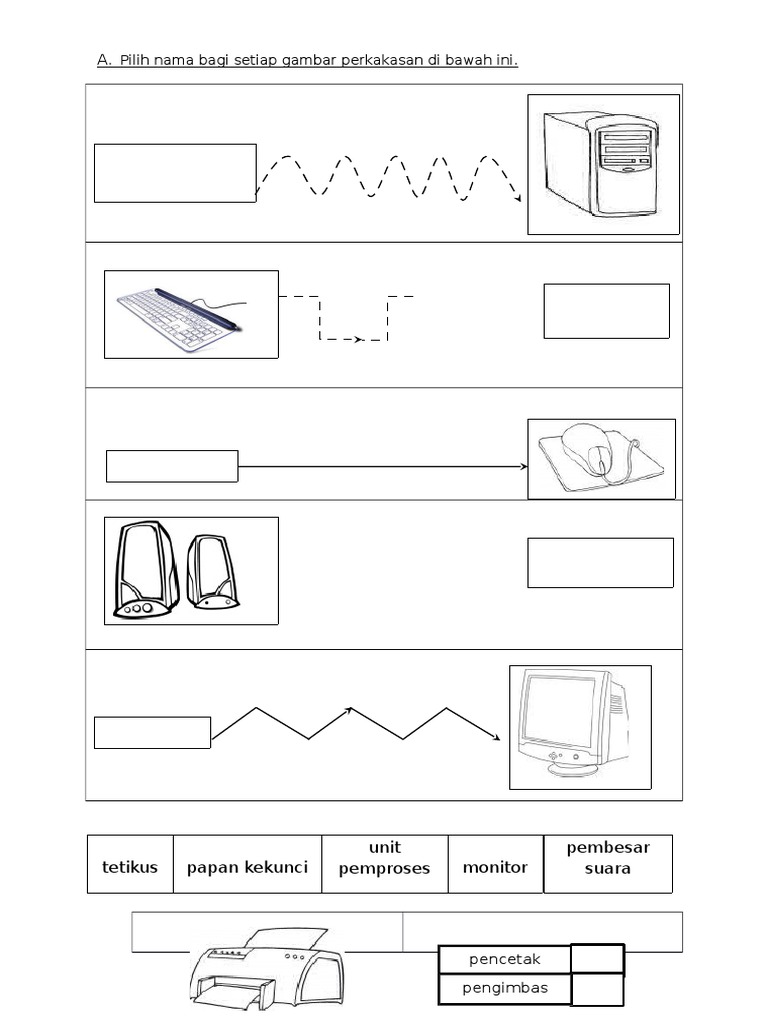 A. Pilih nama bagi setiap gambar perkakasan di bawah ini.

| tetikus | papan kekunci | unit pemproses | monitor | pembesar suara |
|---|---|---|---|---|

pencetak
pengimbas