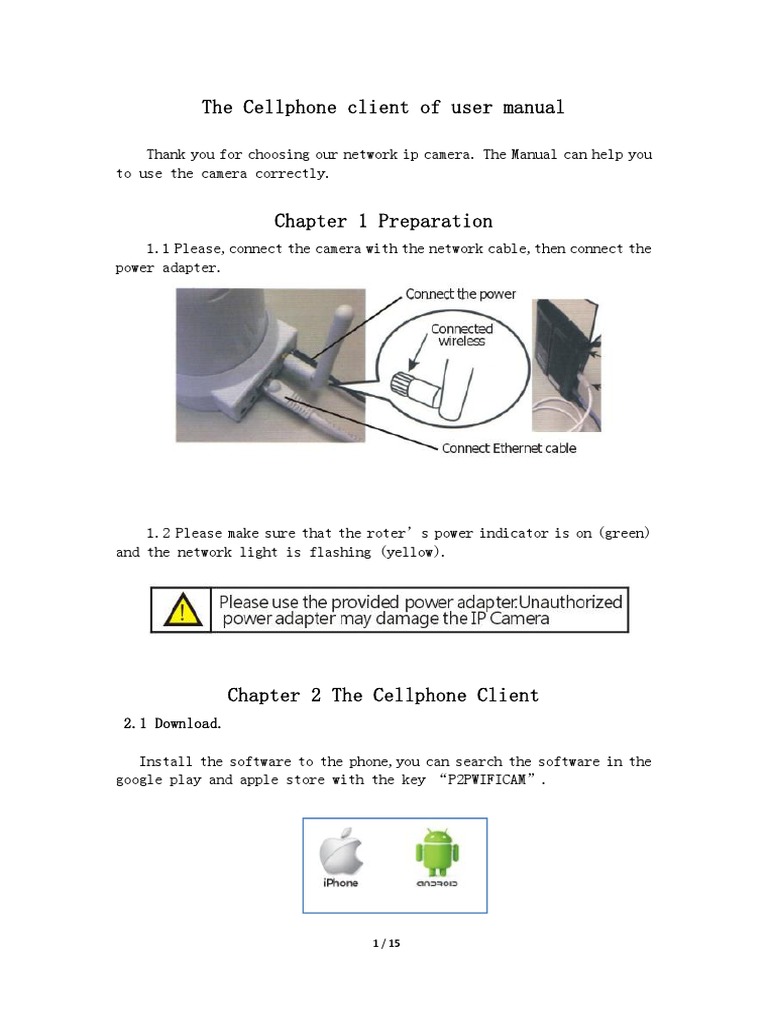 The Cellphone client of user manual

Thank you for choosing our network ip camera. The Manual can help you to use the camera correctly.

Chapter 1 Preparation

1.1 Please, connect the camera with the network cable, then connect the power adapter.

Connect the power

Connected wireless

Connect Ethernet cable

1.2 Please make sure that the roter's power indicator is on (green) and the network light is flashing (yellow).

Please use the provided power adapter.Unauthorized power adapter may damage the IP Camera

Chapter 2 The Cellphone Client

2.1 Download.

Install the software to the phone, you can search the software in the google play and apple store with the key "P2PWIFICAM".

iPhone

android

1 / 15