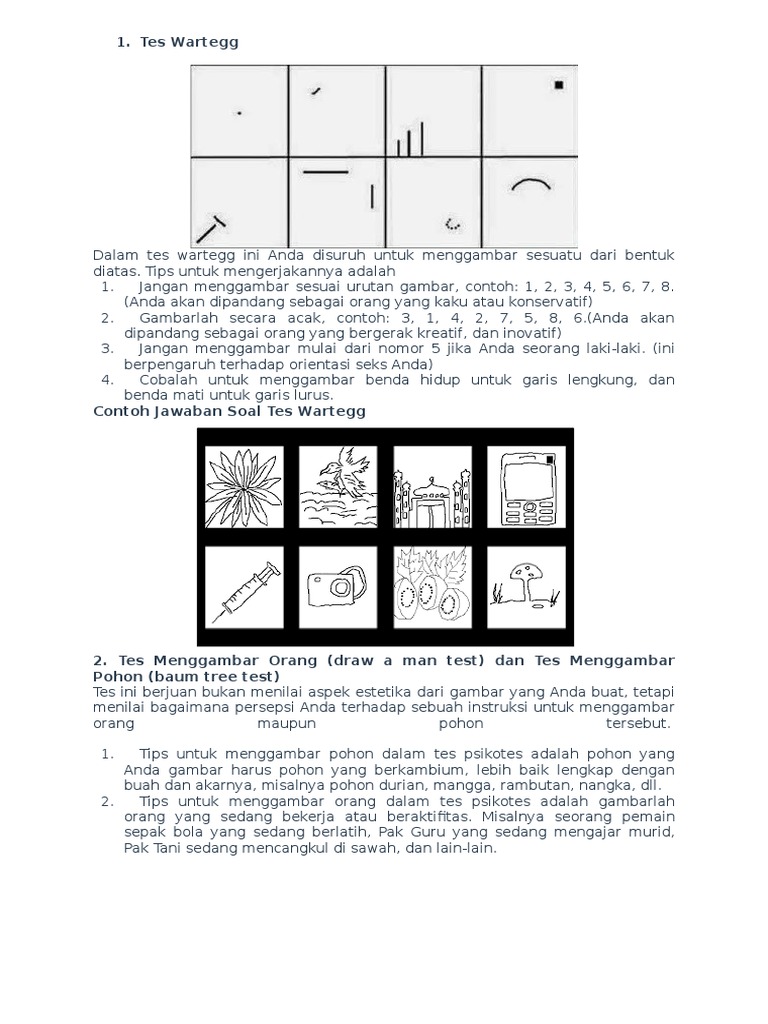 1. Tes Wartegg

Dalam tes wartegg ini Anda disuruh untuk menggambar sesuatu dari bentuk diatas. Tips untuk mengerjakannya adalah

1. Jangan menggambar sesuai urutan gambar, contoh: 1, 2, 3, 4, 5, 6, 7, 8. (Anda akan dipandang sebagai orang yang kaku atau konservatif)
2. Gambarlah secara acak, contoh: 3, 1, 4, 2, 7, 5, 8, 6.(Anda akan dipandang sebagai orang yang bergerak kreatif, dan inovatif)
3. Jangan menggambar mulai dari nomor 5 jika Anda seorang laki-laki. (ini berpengaruh terhadap orientasi seks Anda)
4. Cobalah untuk menggambar benda hidup untuk garis lengkung, dan benda mati untuk garis lurus.

Contoh Jawaban Soal Tes Wartegg

2. Tes Menggambar Orang (draw a man test) dan Tes Menggambar Pohon (baum tree test)

Tes ini berjuan bukan menilai aspek estetika dari gambar yang Anda buat, tetapi menilai bagaimana persepsi Anda terhadap sebuah instruksi untuk menggambar orang maupun pohon tersebut.

1. Tips untuk menggambar pohon dalam tes psikotes adalah pohon yang Anda gambar harus pohon yang berkambium, lebih baik lengkap dengan buah dan akarnya, misalnya pohon durian, mangga, rambutan, nangka, dll.
2. Tips untuk menggambar orang dalam tes psikotes adalah gambarlah orang yang sedang bekerja atau beraktifitas. Misalnya seorang pemain sepak bola yang sedang berlatih, Pak Guru yang sedang mengajar murid, Pak Tani sedang mencangkul di sawah, dan lain-lain.