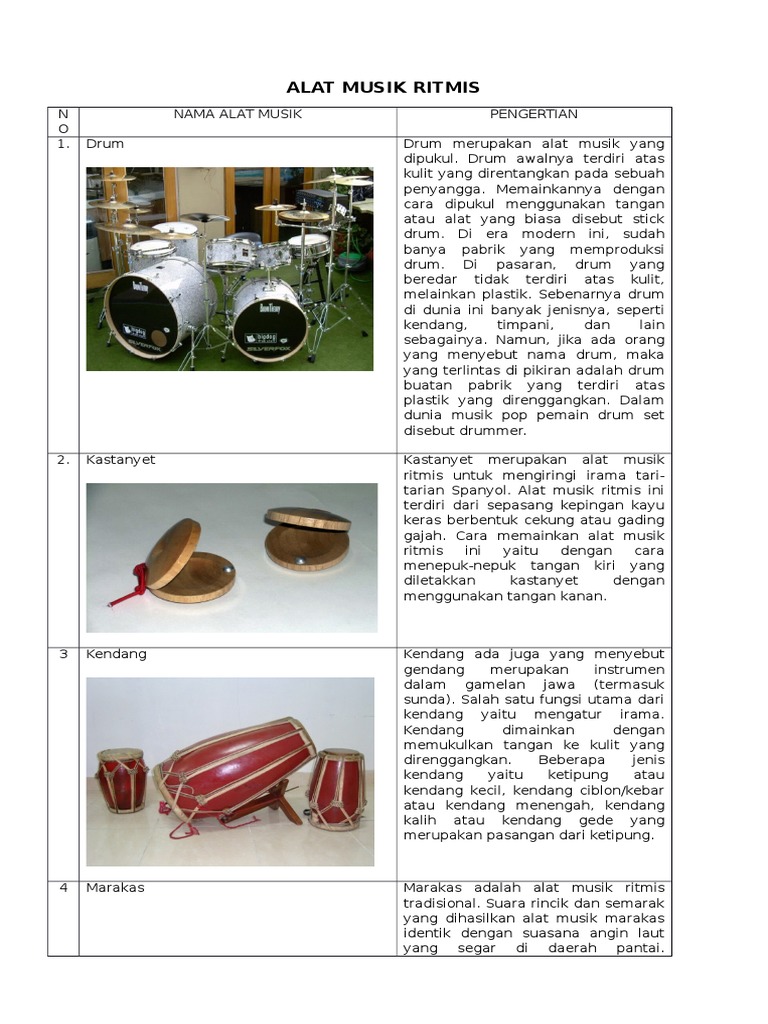 ALAT MUSIK RITMIS

| NO | NAMA ALAT MUSIK | PENGERTIAN |
|---|---|---|
| 1. | Drum | Drum merupakan alat musik yang dipukul. Drum awalnya terdiri atas kulit yang direntangkan pada sebuah penyangga. Memainkannya dengan cara dipukul menggunakan tangan atau alat yang biasa disebut stick drum. Di era modern ini, sudah banya pabrik yang memproduksi drum. Di pasaran, drum yang beredar tidak terdiri atas kulit, melainkan plastik. Sebenarnya drum di dunia ini banyak jenisnya, seperti kendang, timpani, dan lain sebagainya. Namun, jika ada orang yang menyebut nama drum, maka yang terlintas di pikiran adalah drum buatan pabrik yang terdiri atas plastik yang direnggangkan. Dalam dunia musik pop pemain drum set disebut drummer. |
| 2. | Kastanyet | Kastanyet merupakan alat musik ritmis untuk mengiringi irama tari-tarian Spanyol. Alat musik ritmis ini terdiri dari sepasang kepingan kayu keras berbentuk cekung atau gading gajah. Cara memainkan alat musik ritmis ini yaitu dengan cara menepuk-nepuk tangan kiri yang diletakkan kastanyet dengan menggunakan tangan kanan. |
| 3 | Kendang | Kendang ada juga yang menyebut gendang merupakan instrumen dalam gamelan jawa (termasuk sunda). Salah satu fungsi utama dari kendang yaitu mengatur irama. Kendang dimainkan dengan memukulkan tangan ke kulit yang direnggangkan. Beberapa jenis kendang yaitu ketipung atau kendang kecil, kendang ciblon/kebar atau kendang menengah, kendang kalih atau kendang gede yang merupakan pasangan dari ketipung. |
| 4 | Marakas | Marakas adalah alat musik ritmis tradisional. Suara rincik dan semarak yang dihasilkan alat musik marakas identik dengan suasana angin laut yang segar di daerah pantai. |