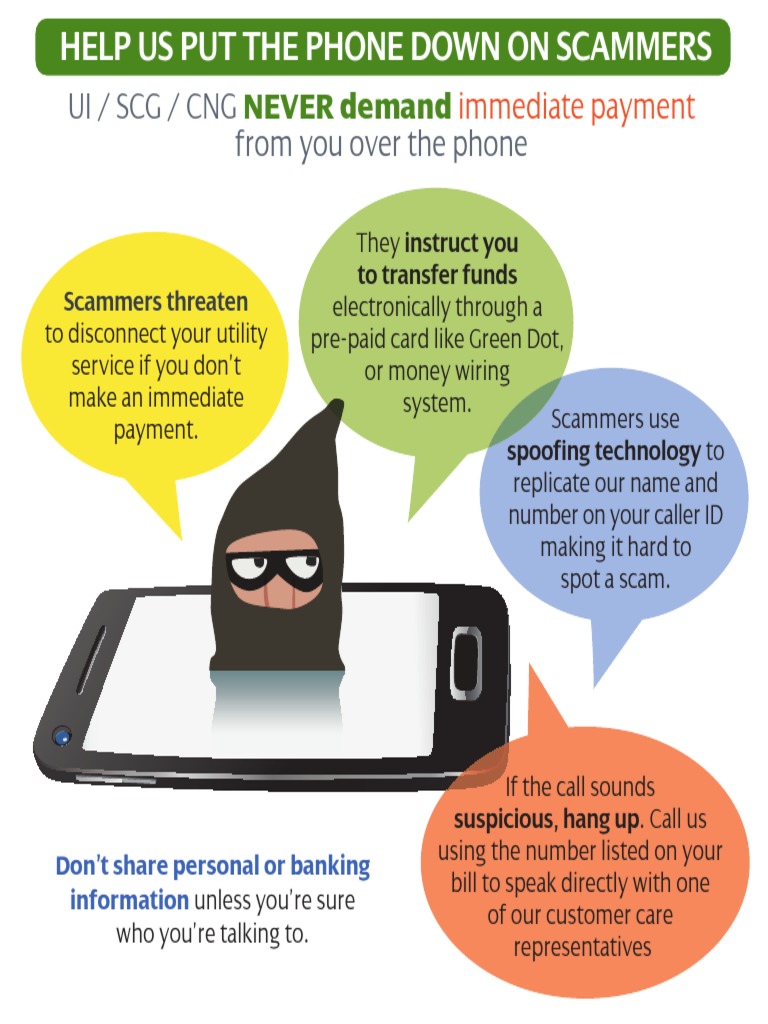 HELP US PUT THE PHONE DOWN ON SCAMMERS

UI / SCG / CNG NEVER demand immediate payment from you over the phone

Scammers threaten to disconnect your utility service if you don't make an immediate payment.

They instruct you to transfer funds electronically through a pre-paid card like Green Dot, or money wiring system.

Scammers use spoofing technology to replicate our name and number on your caller ID making it hard to spot a scam.

If the call sounds suspicious, hang up. Call us using the number listed on your bill to speak directly with one of our customer care representatives

Don't share personal or banking information unless you're sure who you're talking to.